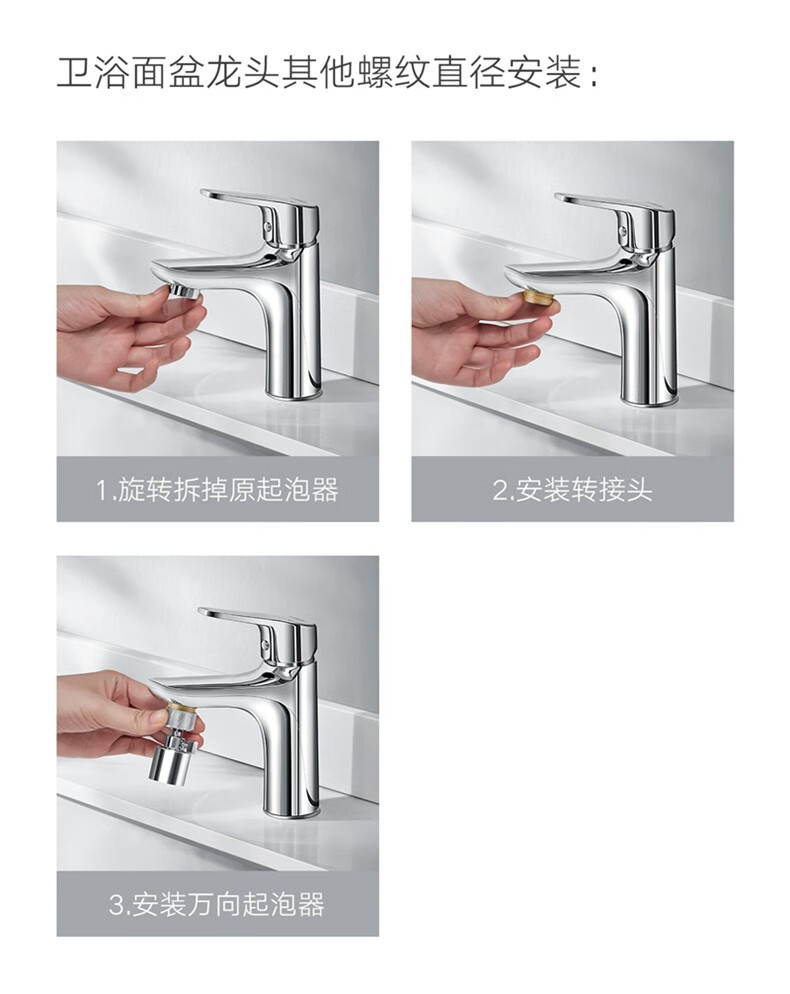 卫浴面盆龙头其他螺纹直径安装：

1.旋转拆掉原起泡器

2.安装转接头

3.安装万向起泡器