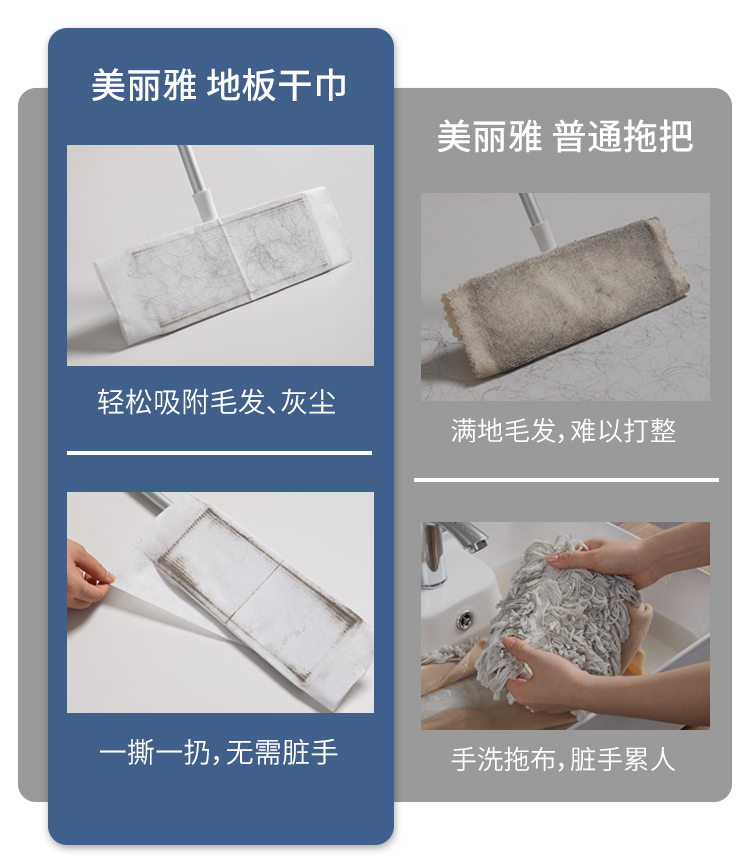 美丽雅 地板干巾

轻松吸附毛发、灰尘

一撕一扔，无需脏手

美丽雅 普通拖把

满地毛发，难以打整

手洗拖布，脏手累人