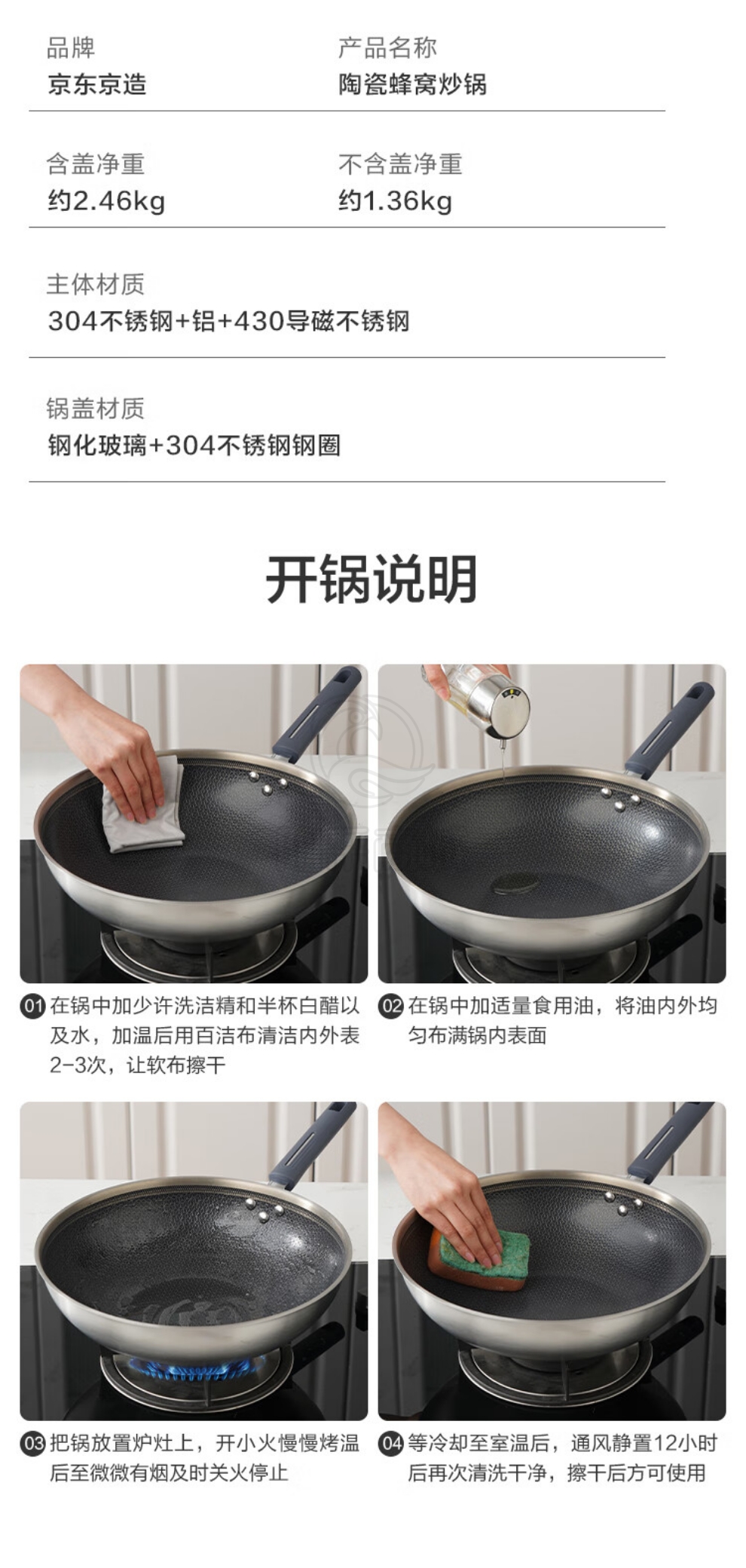 品牌
京东京造

产品名称
陶瓷蜂窝炒锅

含盖净重
约2.46kg

不含盖净重
约1.36kg

主体材质
304不锈钢+铝+430导磁不锈钢

锅盖材质
钢化玻璃+304不锈钢钢圈

开锅说明

01 在锅中加少许洗洁精和半杯白醋以及水，加温后用百洁布清洁内外表2-3次，让软布擦干

02 在锅中加适量食用油，将油内外均匀布满锅内表面

03 把锅放置炉灶上，开小火慢慢烤温后至微微有烟及时关火停止

04 等冷却至室温后，通风静置12小时后再次清洗干净，擦干后方可使用