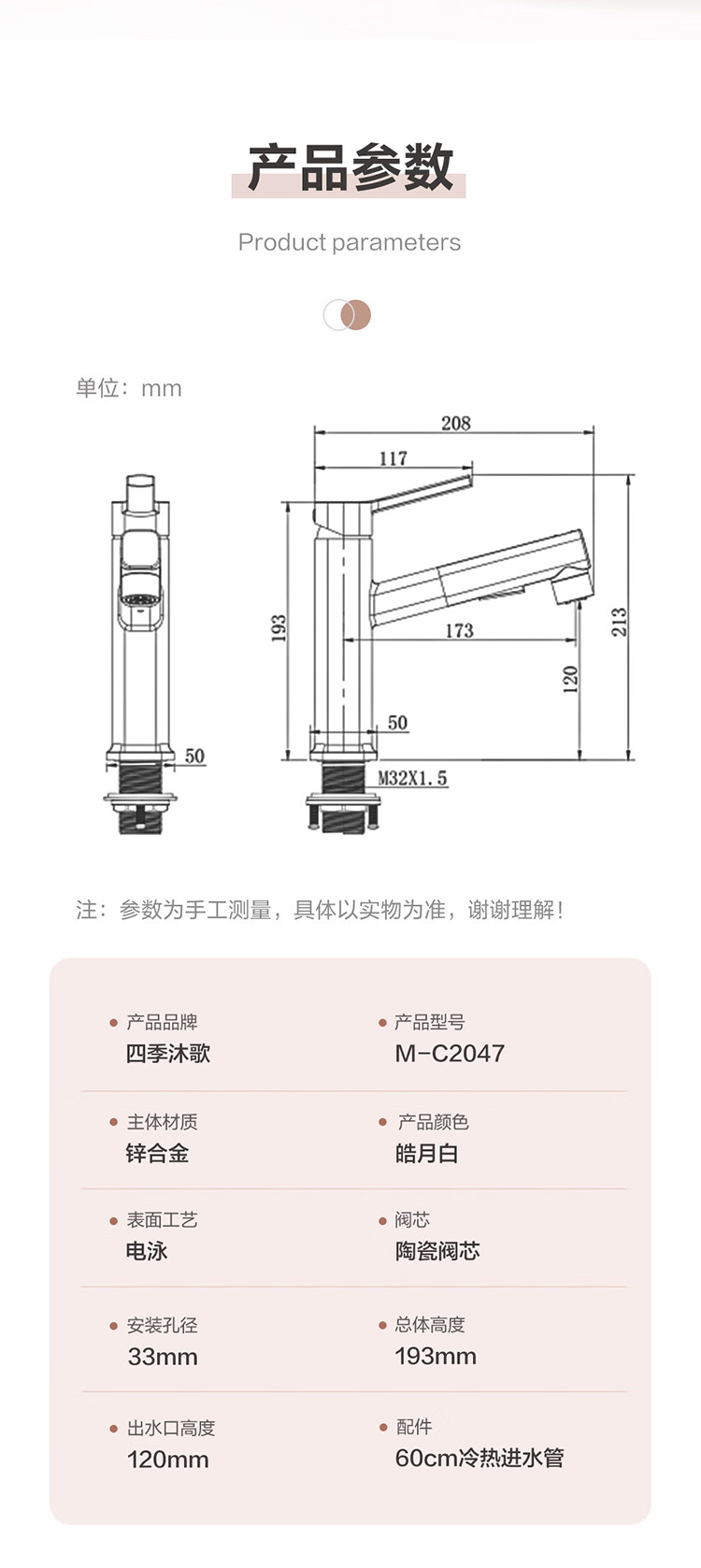 产品参数

Product parameters

单位：mm

208
117
193
173
213
120
50
50
M32X1.5

注：参数为手工测量，具体以实物为准，谢谢理解！

产品品牌
四季沐歌

产品型号
M-C2047

主体材质
锌合金

产品颜色
皓月白

表面工艺
电泳

阀芯
陶瓷阀芯

安装孔径
33mm

总体高度
193mm

出水口高度
120mm

配件
60cm冷热进水管