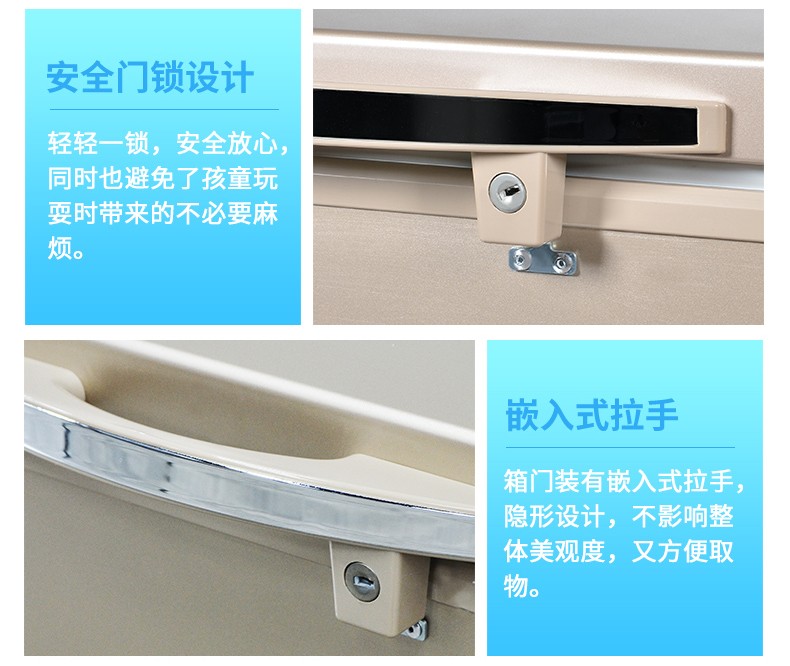 安全门锁设计

轻轻一锁，安全放心，同时也避免了孩童玩耍时带来的不必要麻烦。

嵌入式拉手

箱门装有嵌入式拉手，隐形设计，不影响整体美观度，又方便取物。