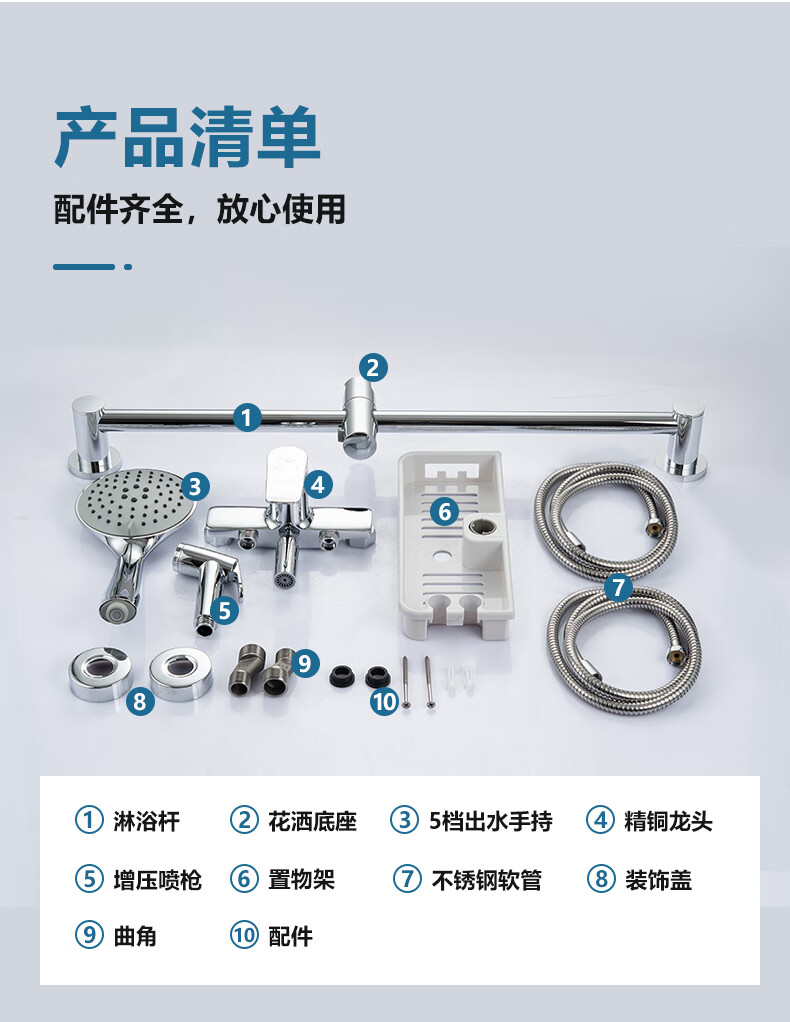 产品清单

配件齐全，放心使用

2
1
3
4
6
5
7
9
8
10

① 淋浴杆 ② 花洒底座 ③ 5档出水手持 ④ 精铜龙头

⑤ 增压喷枪 ⑥ 置物架 ⑦ 不锈钢软管 ⑧ 装饰盖

⑨ 曲角 ⑩ 配件