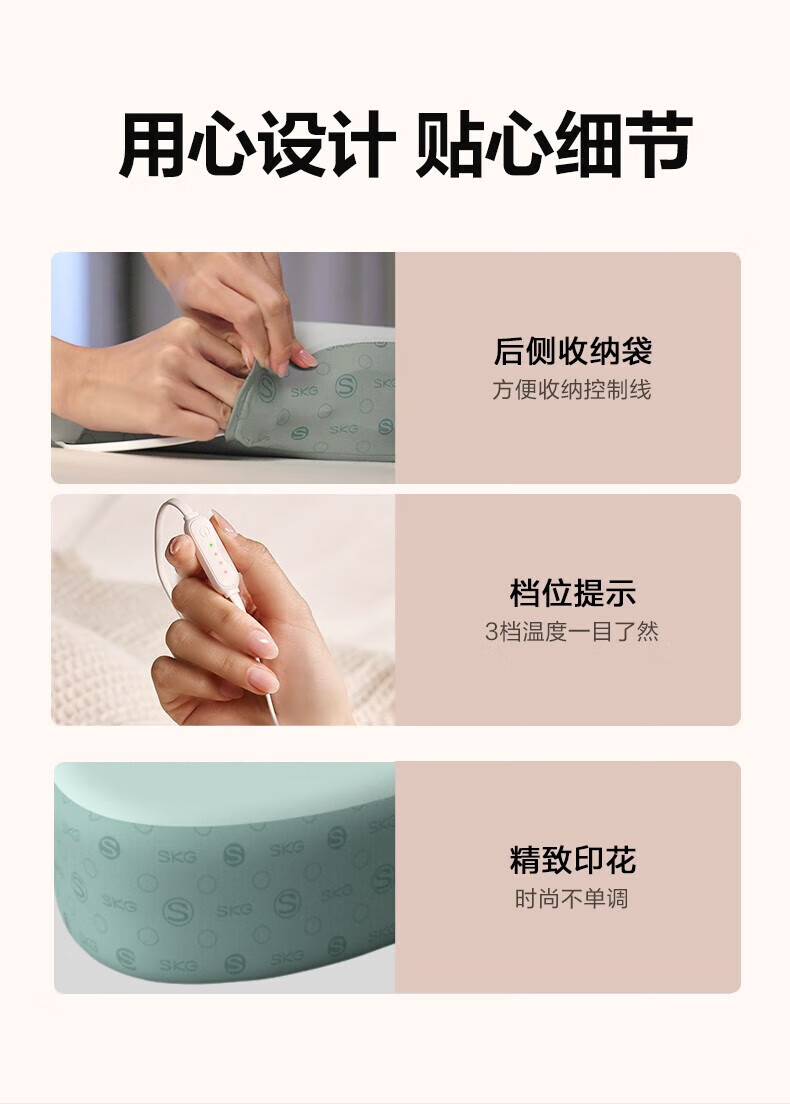 用心设计 贴心细节

SKG

后侧收纳袋
方便收纳控制线

档位提示
3档温度一目了然

SKG

精致印花
时尚不单调