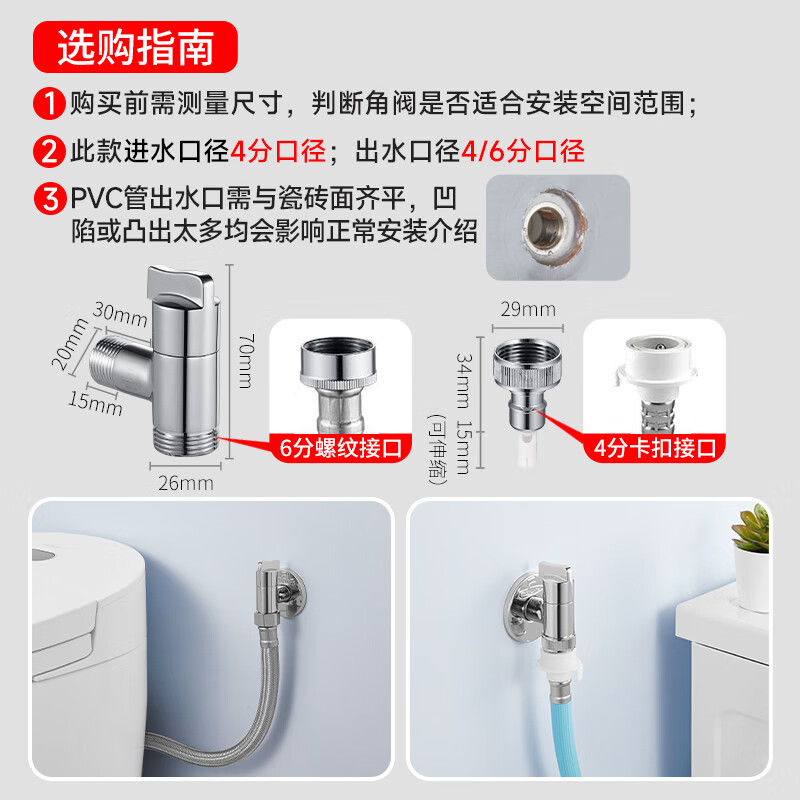 选购指南

1 购买前需测量尺寸，判断角阀是否适合安装空间范围；

2 此款进水口径4分口径；出水口径4/6分口径

3 PVC管出水口需与瓷砖面齐平，凹陷或凸出太多均会影响正常安装介绍

30mm
20mm
15mm
70mm
26mm
6分螺纹接口

29mm
34mm
15mm
（可伸缩）
4分卡扣接口