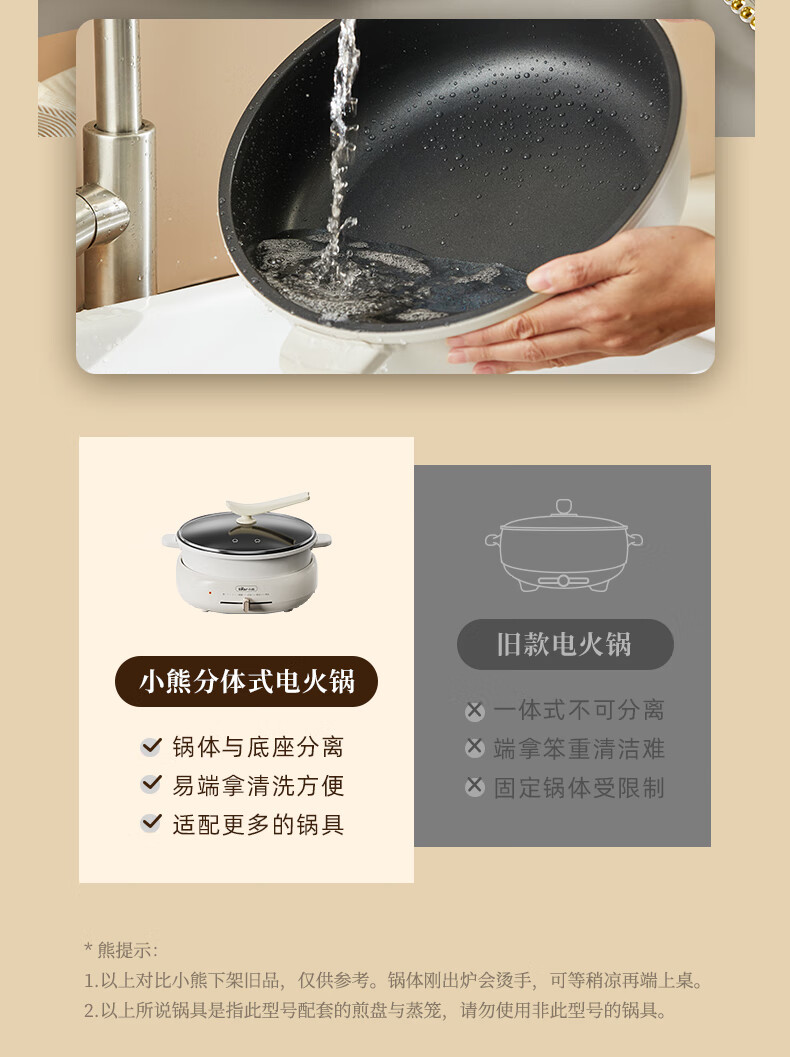 小熊分体式电火锅

锅体与底座分离
易端拿清洗方便
适配更多的锅具

旧款电火锅

一体式不可分离
端拿笨重清洁难
固定锅体受限制

* 熊提示:
1.以上对比小熊下架旧品，仅供参考。锅体刚出炉会烫手，可等稍凉再端上桌。
2.以上所说锅具是指此型号配套的煎盘与蒸笼，请勿使用非此型号的锅具。