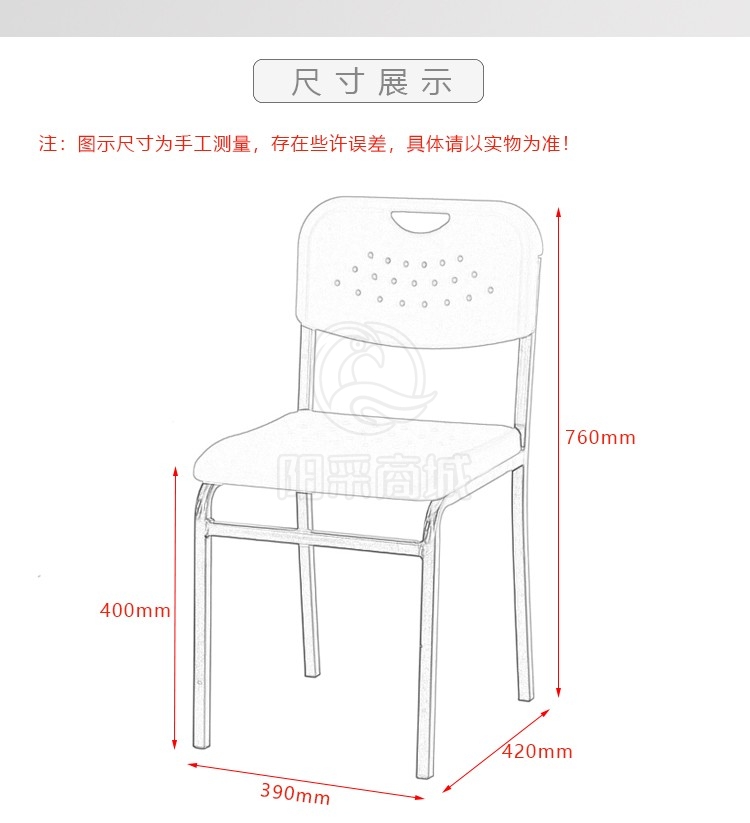 尺寸展示

注：图示尺寸为手工测量，存在些许误差，具体请以实物为准！

阳采商城

760mm

400mm

420mm

390mm