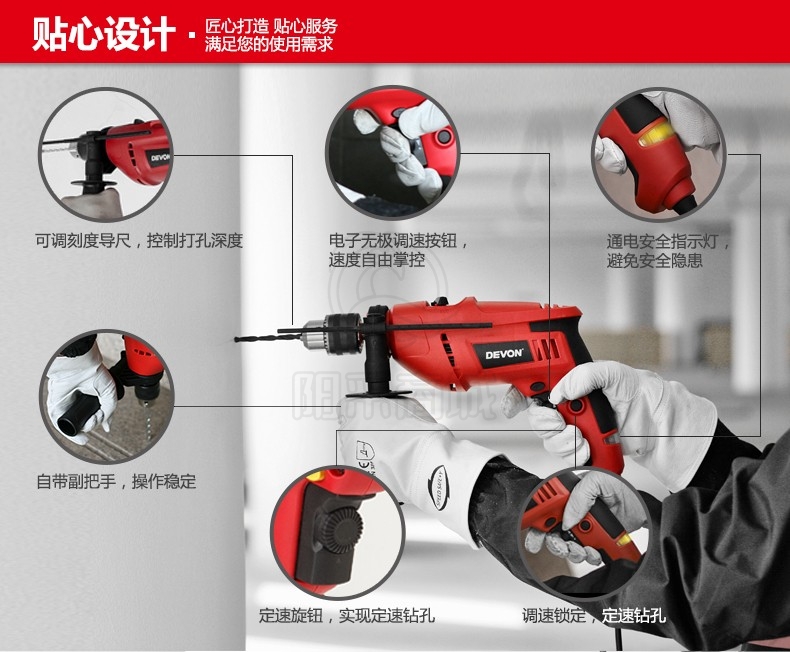 贴心设计 · 匠心打造 贴心服务
满足您的使用需求

DEVON

可调刻度导尺，控制打孔深度

电子无极调速按钮，速度自由掌控

通电安全指示灯，避免安全隐患

DEVON

自带副把手，操作稳定

定速旋钮，实现定速钻孔

调速锁定，定速钻孔