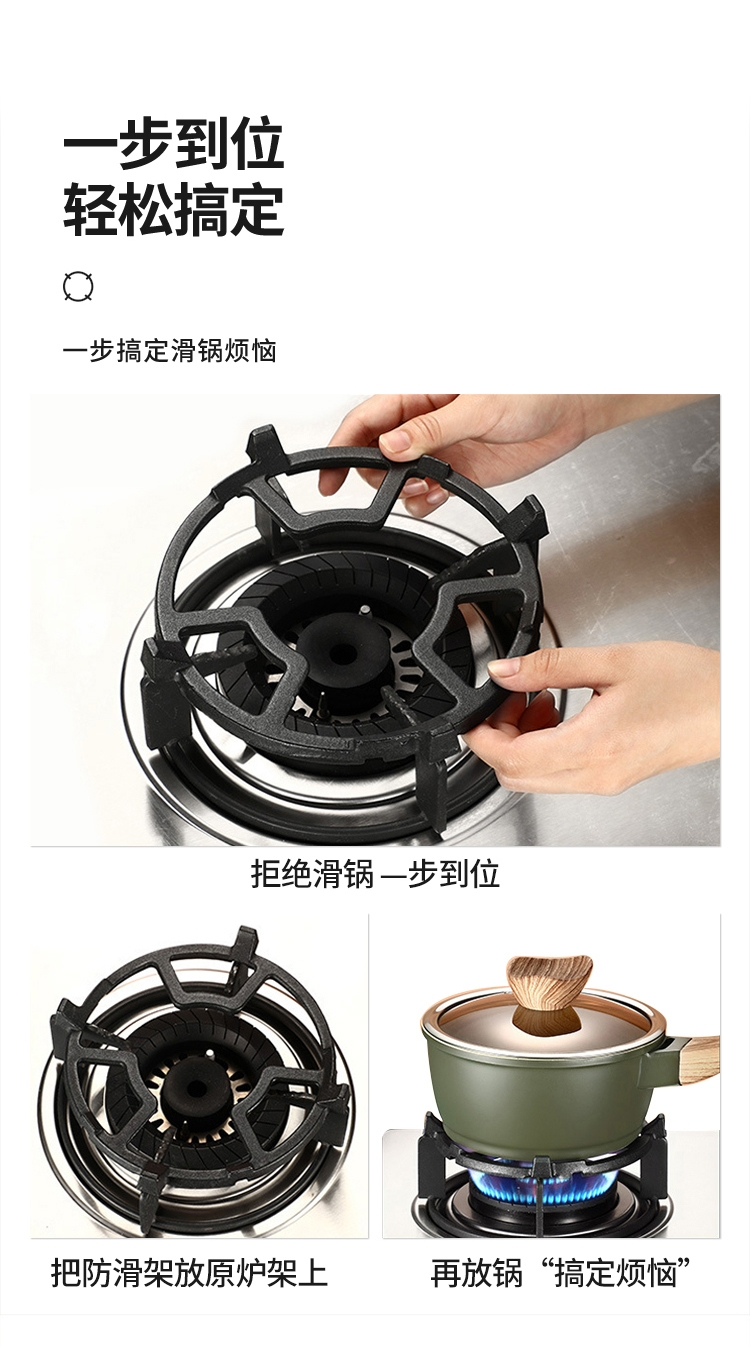 一步到位
轻松搞定

一步搞定滑锅烦恼

拒绝滑锅 一步到位

把防滑架放原炉架上

再放锅“搞定烦恼”