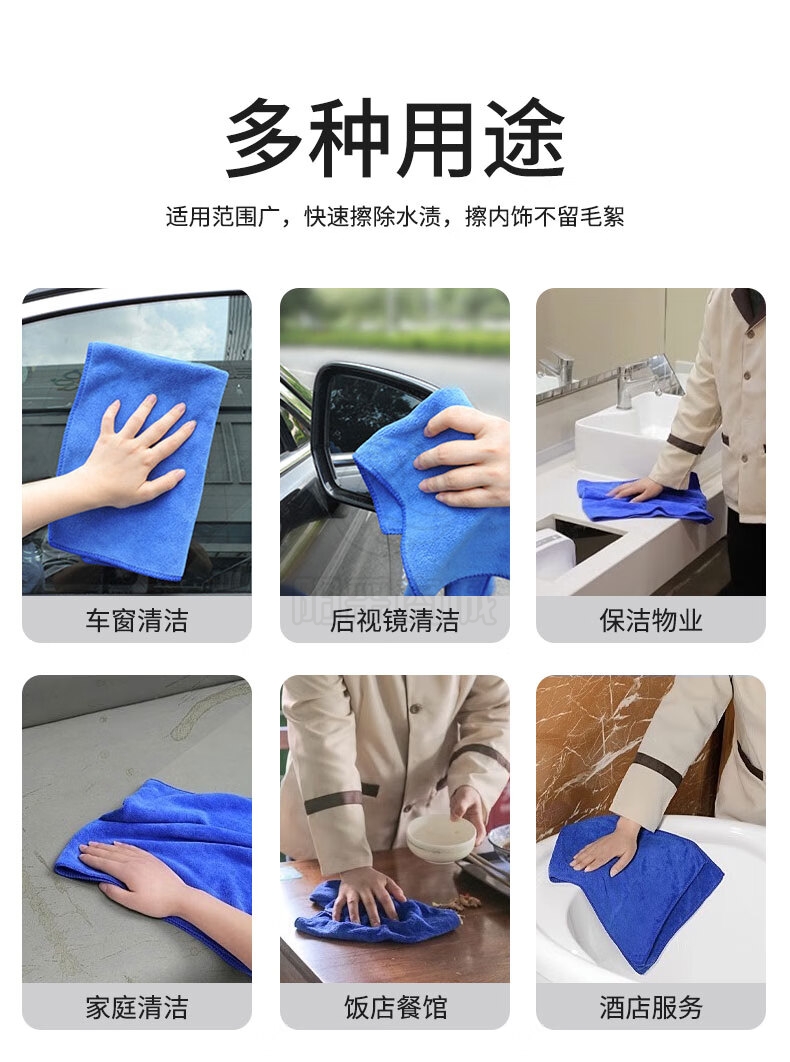 多种用途

适用范围广，快速擦除水渍，擦内饰不留毛絮

车窗清洁

后视镜清洁

保洁物业

家庭清洁

饭店餐馆

酒店服务