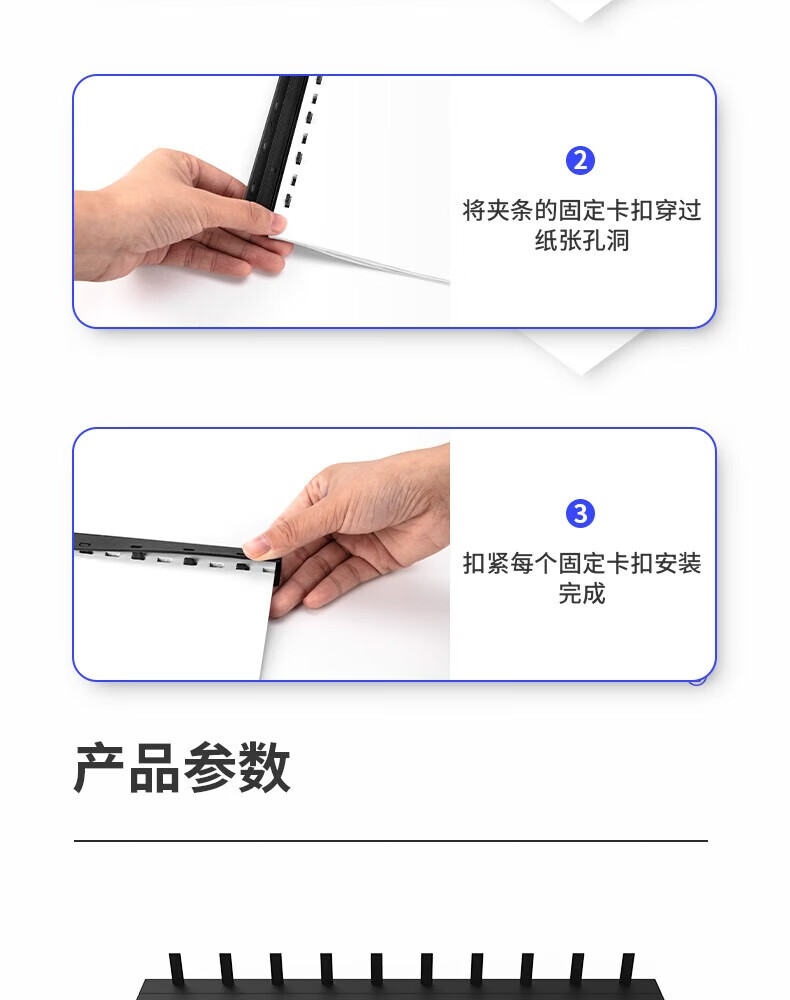 2
将夹条的固定卡扣穿过纸张孔洞

3
扣紧每个固定卡扣安装完成

产品参数