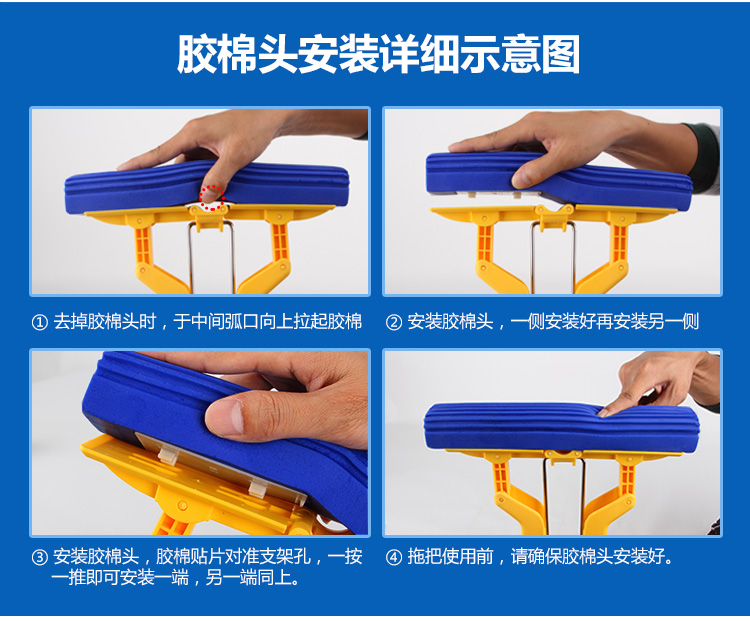 胶棉头安装详细示意图

① 去掉胶棉头时，于中间弧口向上拉起胶棉

② 安装胶棉头，一侧安装好再安装另一侧

③ 安装胶棉头，胶棉贴片对准支架孔，一按一推即可安装一端，另一端同上。

④ 拖把使用前，请确保胶棉头安装好。