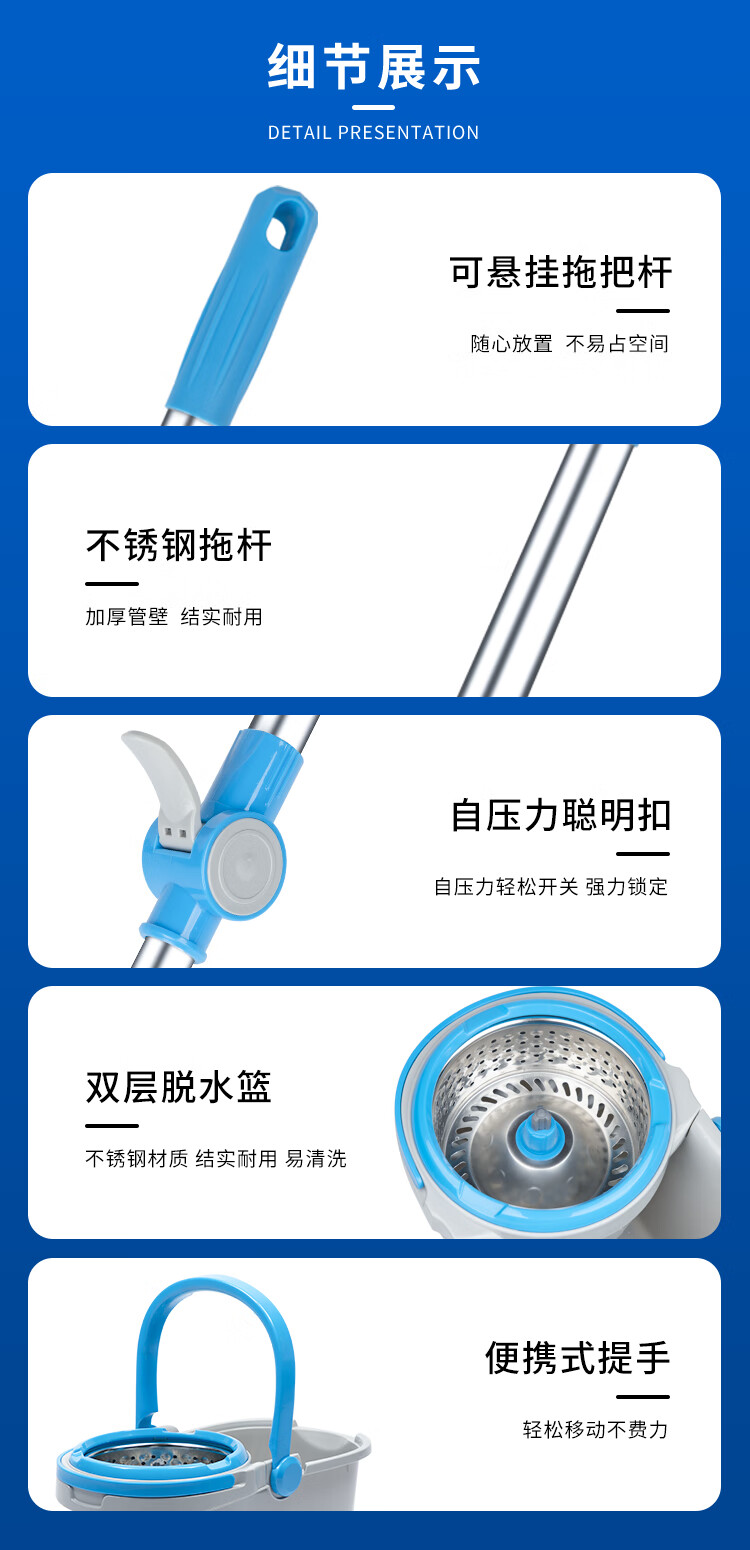 细节展示

DETAIL PRESENTATION

可悬挂拖把杆

随心放置 不易占空间

不锈钢拖杆

加厚管壁 结实耐用

自压力聪明扣

自压力轻松开关 强力锁定

双层脱水篮

不锈钢材质 结实耐用 易清洗

便携式提手

轻松移动不费力