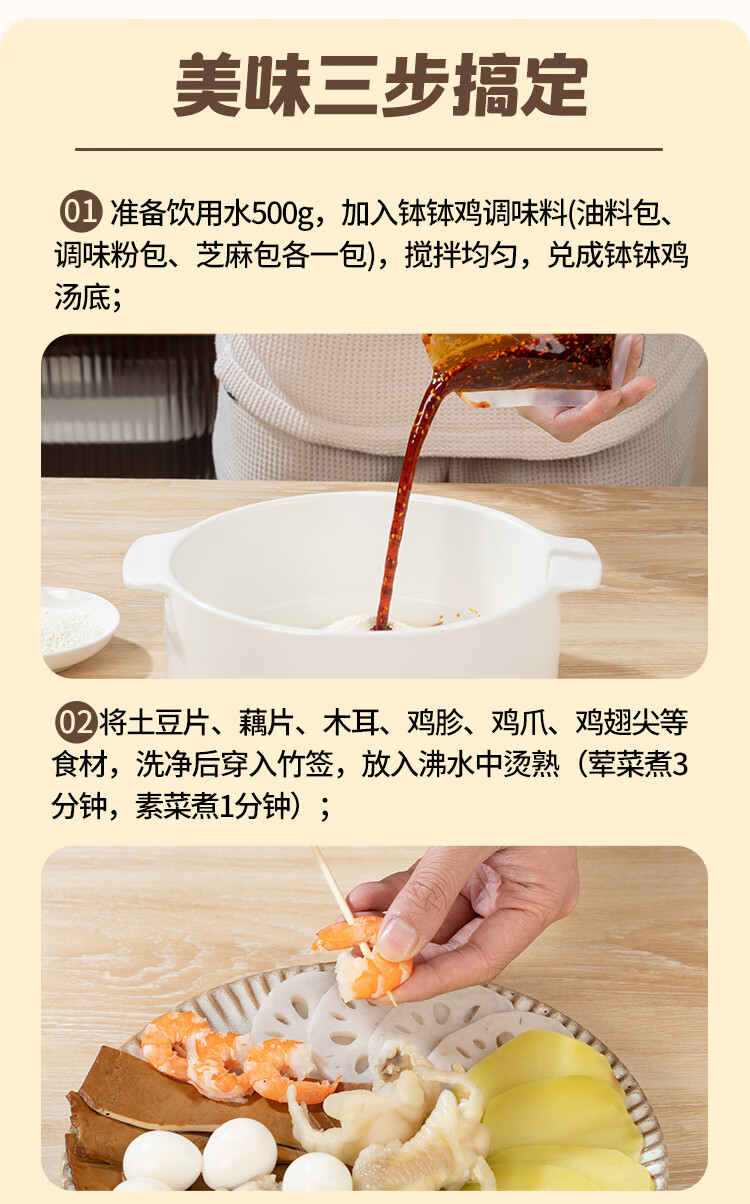 美味三步搞定

01 准备饮用水500g，加入钵钵鸡调味料(油料包、调味粉包、芝麻包各一包)，搅拌均匀，兑成钵钵鸡汤底；

02 将土豆片、藕片、木耳、鸡胗、鸡爪、鸡翅尖等食材，洗净后穿入竹签，放入沸水中烫熟（荤菜煮3分钟，素菜煮1分钟）；