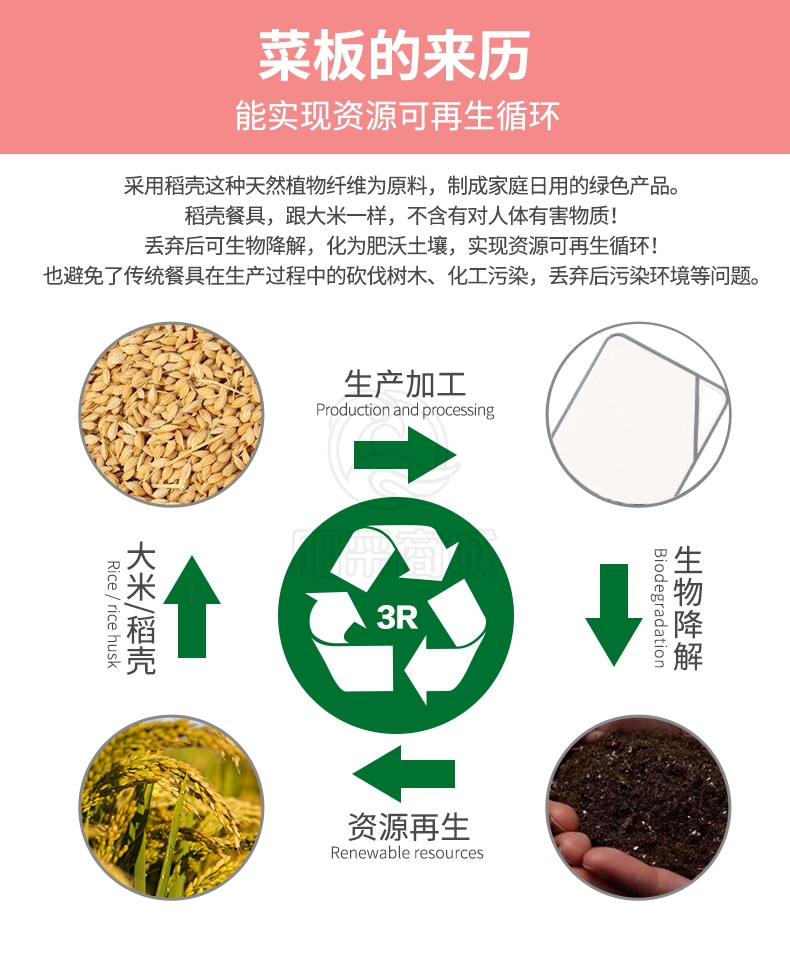 菜板的来历
能实现资源可再生循环

采用稻壳这种天然植物纤维为原料，制成家庭日用的绿色产品。
稻壳餐具，跟大米一样，不含有对人体有害物质！
丢弃后可生物降解，化为肥沃土壤，实现资源可再生循环！
也避免了传统餐具在生产过程中的砍伐树木、化工污染，丢弃后污染环境等问题。

生产加工
Production and processing

大米/稻壳
Rice / rice husk

3R

生物降解
Biodegradation

资源再生
Renewable resources