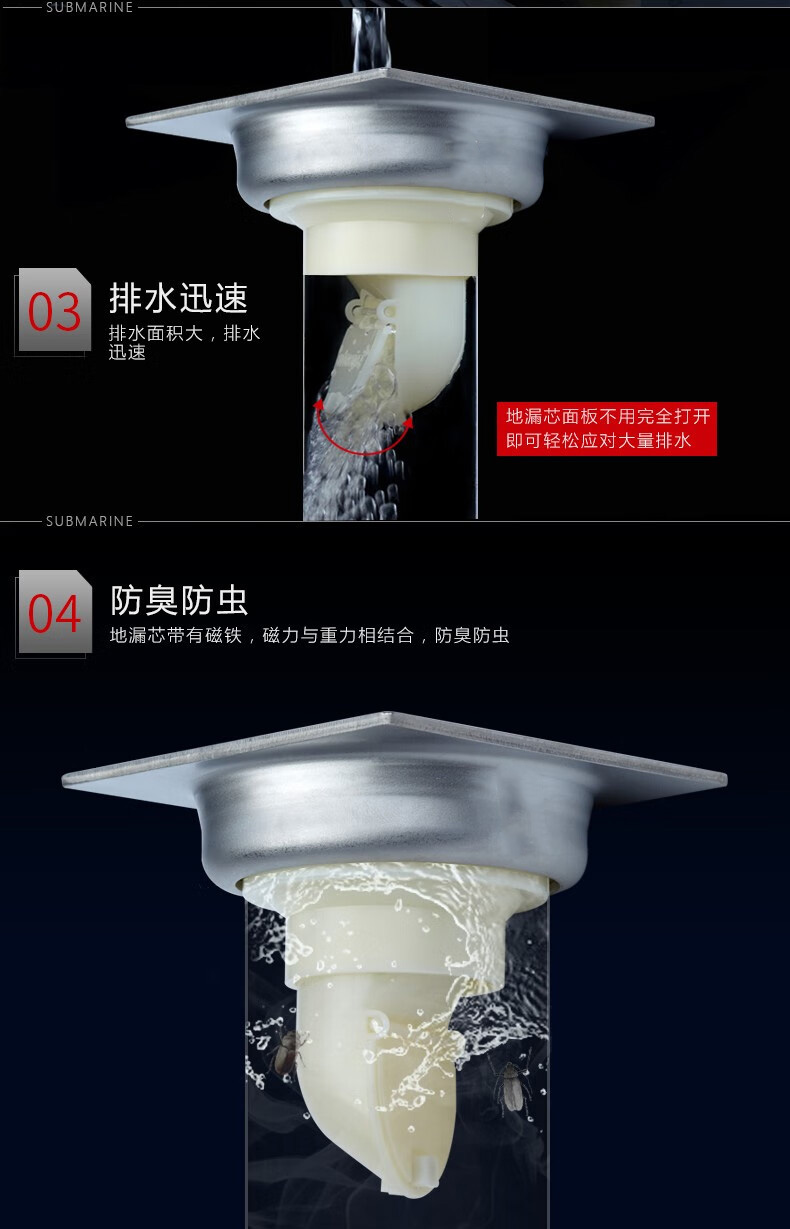 SUBMARINE

03

排水迅速

排水面积大，排水迅速

地漏芯面板不用完全打开
即可轻松应对大量排水

SUBMARINE

04

防臭防虫

地漏芯带有磁铁，磁力与重力相结合，防臭防虫