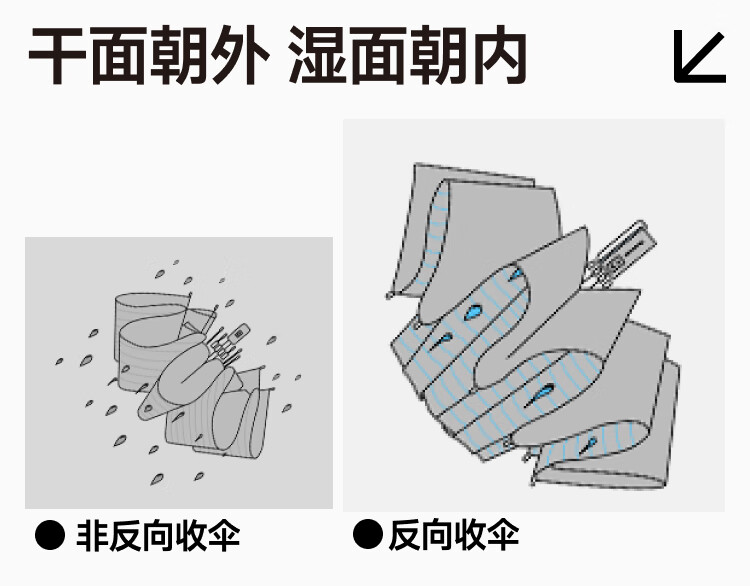 干面朝外 湿面朝内

● 非反向收伞

● 反向收伞