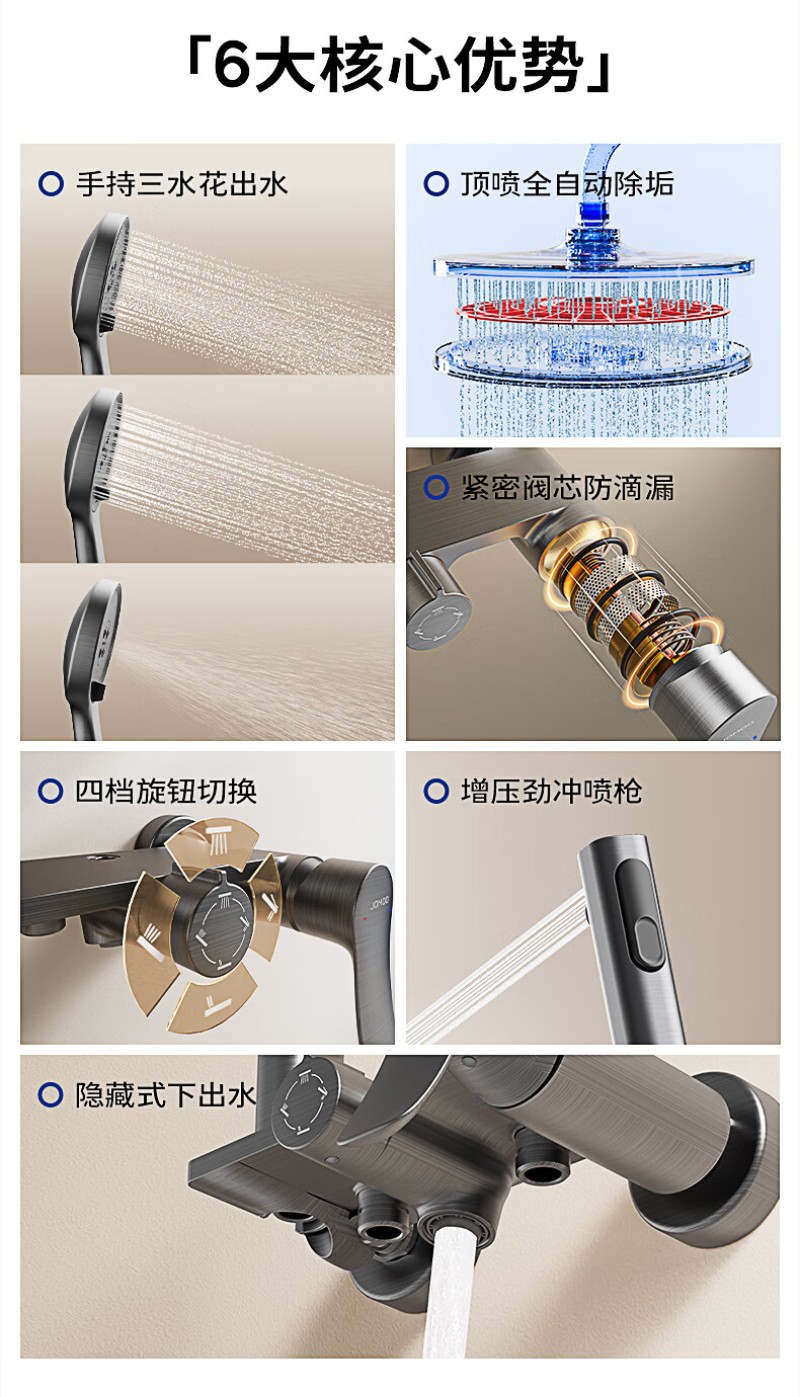 「6大核心优势」

手持三水花出水

顶喷全自动除垢

紧密阀芯防滴漏

四档旋钮切换

JOMOO

增压劲冲喷枪

隐藏式下出水