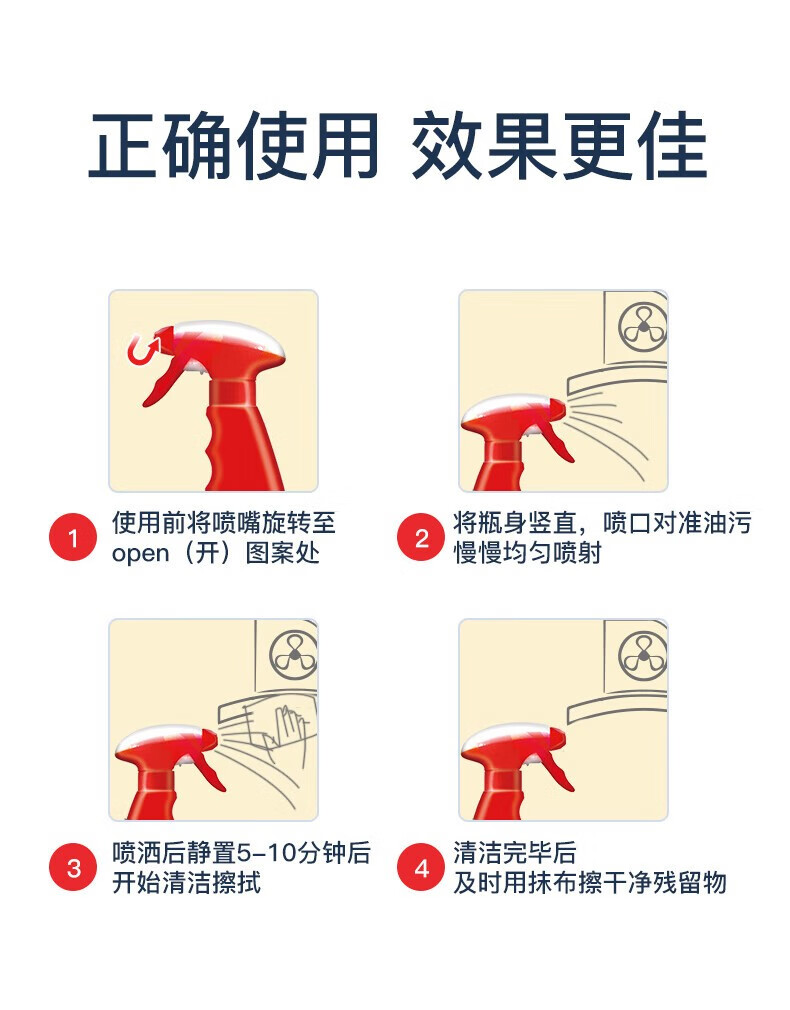 正确使用 效果更佳

1 使用前将喷嘴旋转至 open（开）图案处

2 将瓶身竖直，喷口对准油污 慢慢均匀喷射

3 喷洒后静置5-10分钟后 开始清洁擦拭

4 清洁完毕后 及时用抹布擦干净残留物