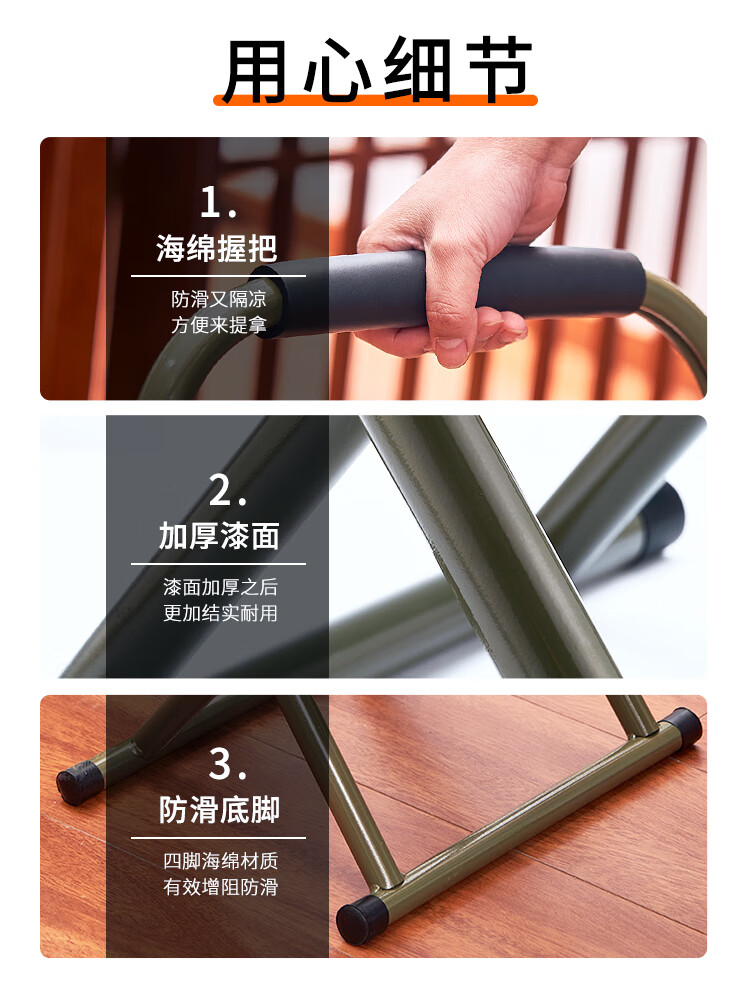 用心细节

1.
海绵握把
防滑又隔凉
方便来提拿

2.
加厚漆面
漆面加厚之后
更加结实耐用

3.
防滑底脚
四脚海绵材质
有效增阻防滑