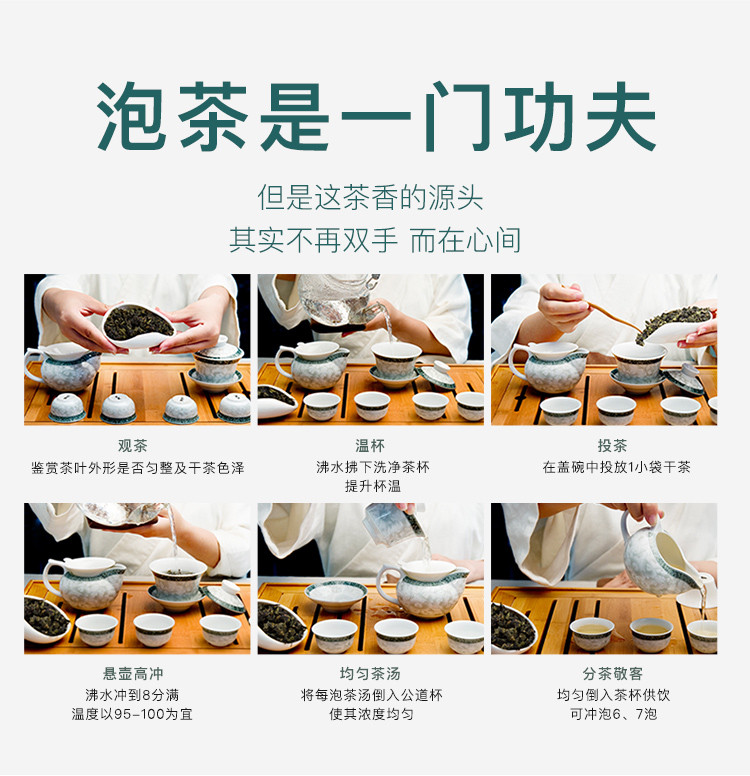 泡茶是一门功夫

但是这茶香的源头
其实不再双手 而在心间

观茶
鉴赏茶叶外形是否匀整及干茶色泽

温杯
沸水拂下洗净茶杯
提升杯温

投茶
在盖碗中投放1小袋干茶

悬壶高冲
沸水冲到8分满
温度以95-100为宜

均匀茶汤
将每泡茶汤倒入公道杯
使其浓度均匀

分茶敬客
均匀倒入茶杯供饮
可冲泡6、7泡