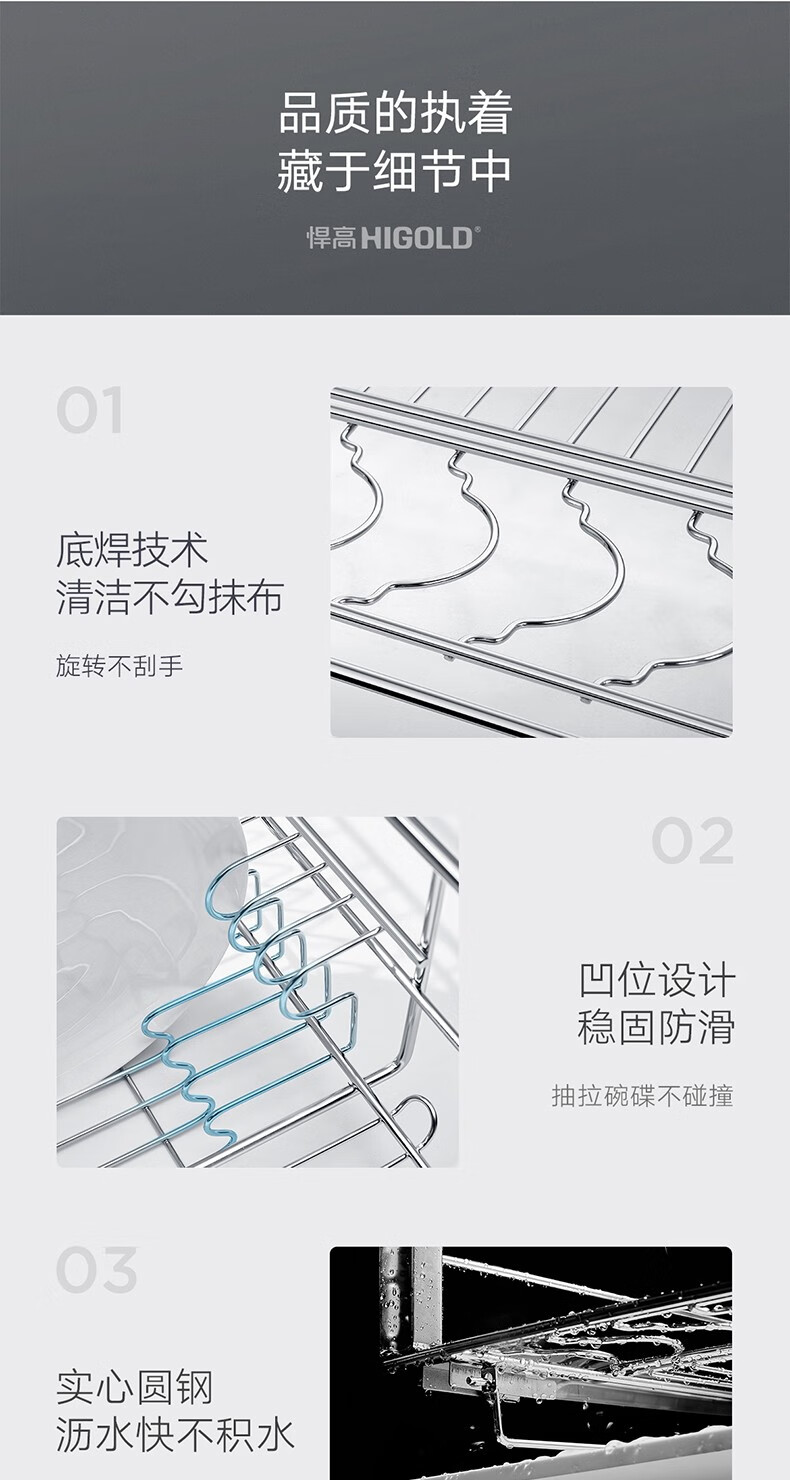 品质的执着
藏于细节中

悍高 HIGOLD®

01

底焊技术
清洁不勾抹布

旋转不刮手

02

凹位设计
稳固防滑

抽拉碗碟不碰撞

03

实心圆钢
沥水快不积水