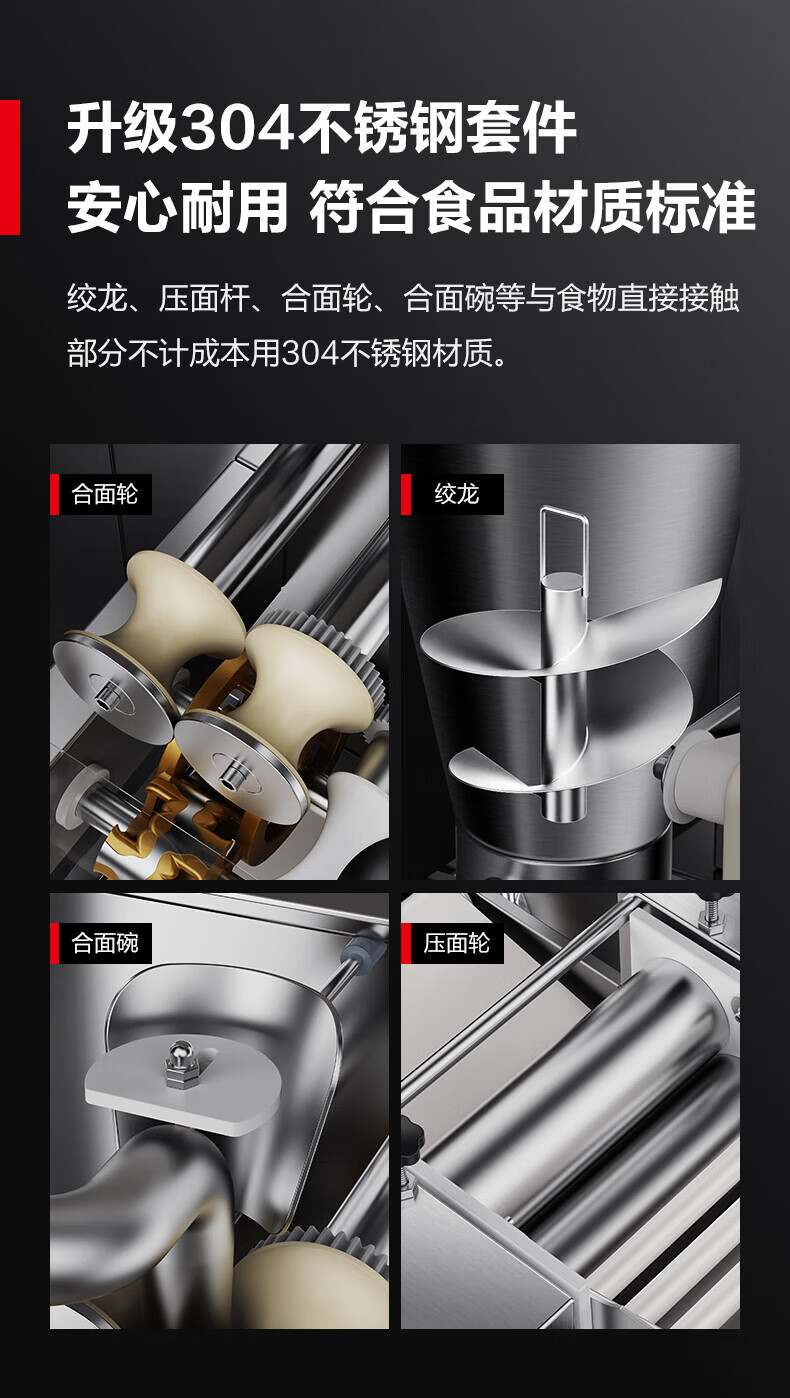 升级304不锈钢套件
安心耐用 符合食品材质标准

绞龙、压面杆、合面轮、合面碗等与食物直接接触部分不计成本用304不锈钢材质。

合面轮

绞龙

合面碗

压面轮