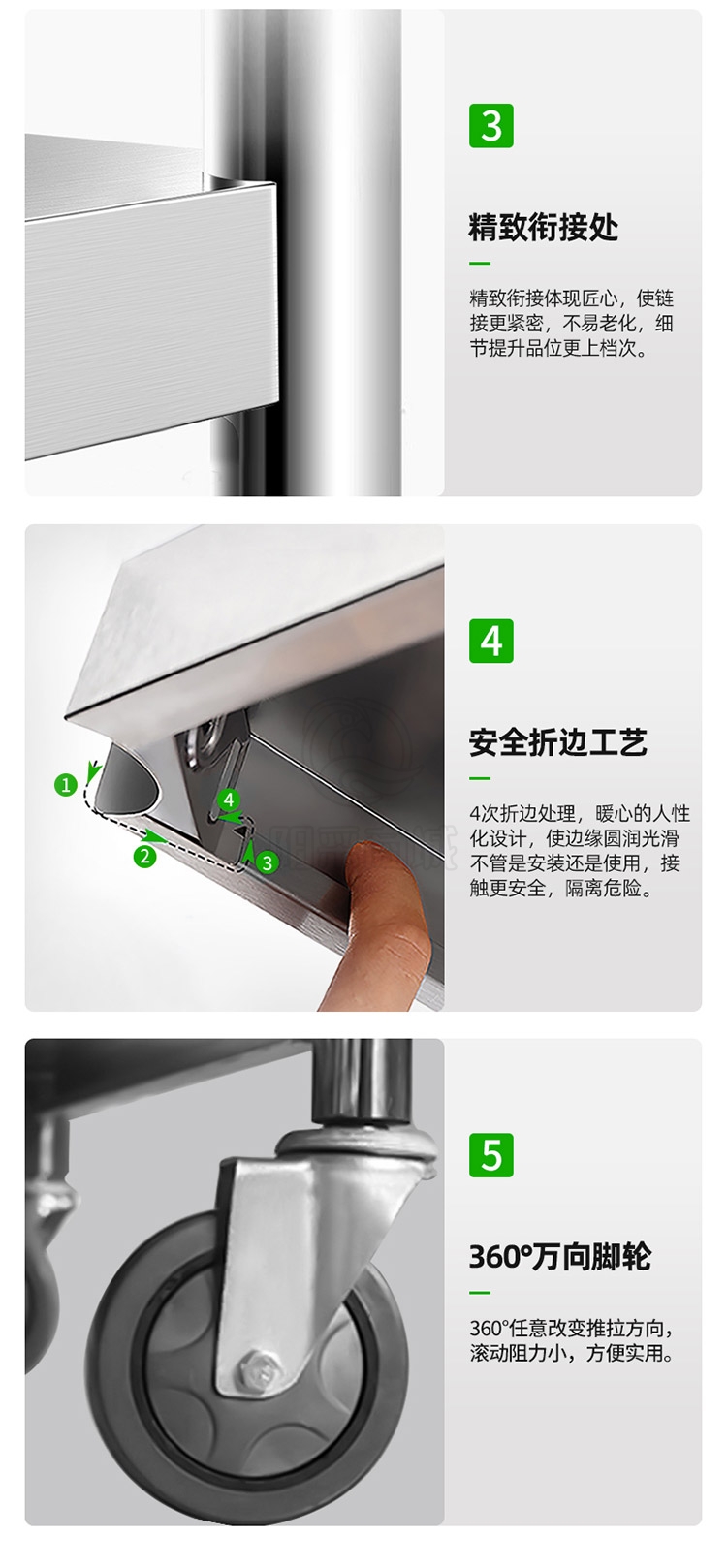 3

精致衔接处

精致衔接体现匠心，使链接更紧密，不易老化，细节提升品位更上档次。

1

2

3

4

4

安全折边工艺

4次折边处理，暖心的人性化设计，使边缘圆润光滑不管是安装还是使用，接触更安全，隔离危险。

5

360°万向脚轮

360°任意改变推拉方向，滚动阻力小，方便实用。