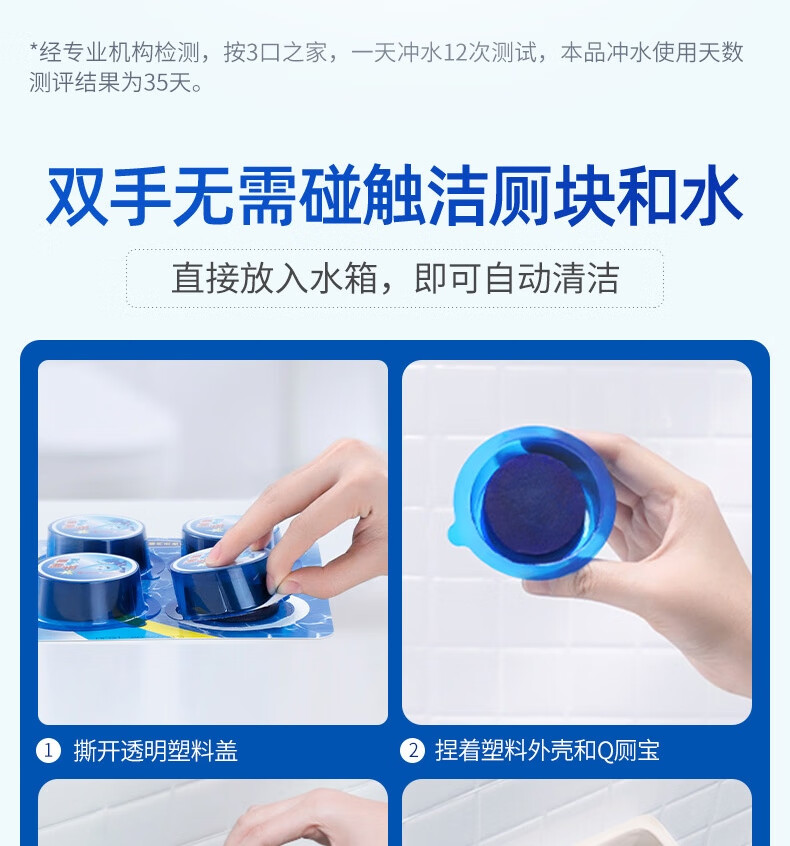 *经专业机构检测，按3口之家，一天冲水12次测试，本品冲水使用天数测评结果为35天。

双手无需碰触洁厕块和水

直接放入水箱，即可自动清洁

① 撕开透明塑料盖

② 捏着塑料外壳和Q厕宝