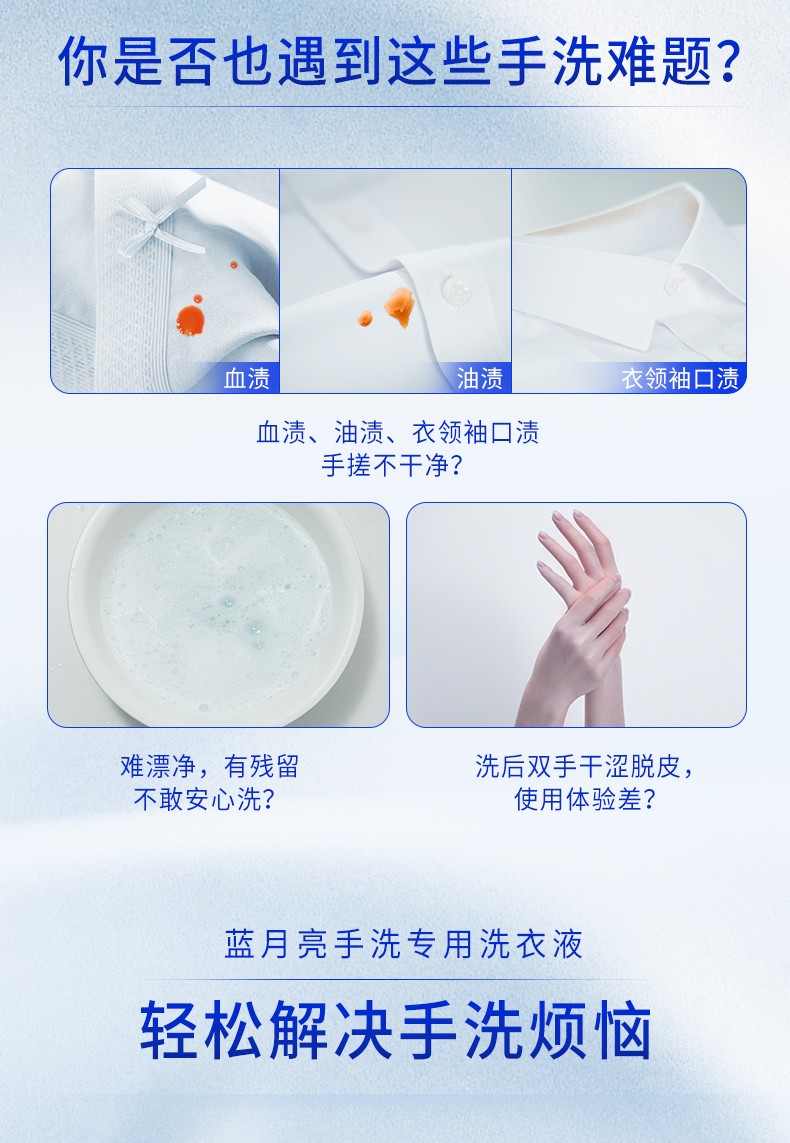 你是否也遇到这些手洗难题?

血渍

油渍

衣领袖口渍

血渍、油渍、衣领袖口渍
手搓不干净?

难漂净，有残留
不敢安心洗?

洗后双手干涩脱皮，
使用体验差?

蓝月亮手洗专用洗衣液

轻松解决手洗烦恼