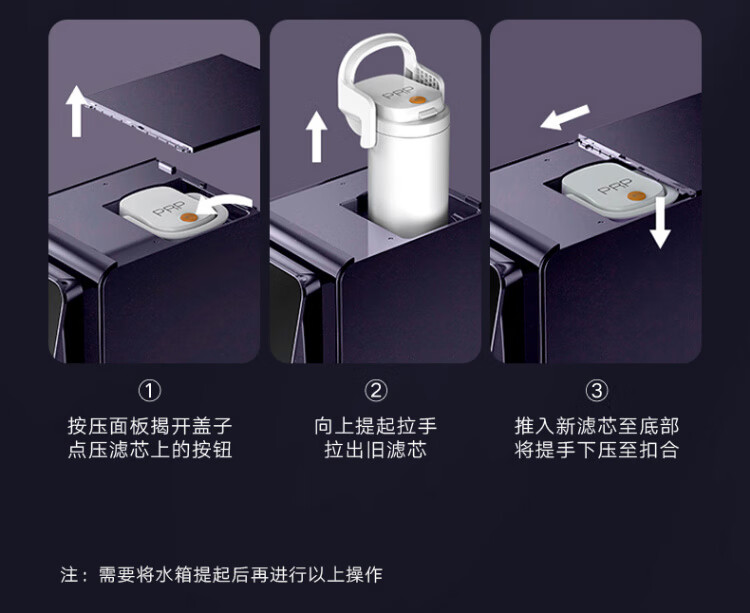 PRP

PRP

PRP

①
按压面板揭开盖子
点压滤芯上的按钮

②
向上提起拉手
拉出旧滤芯

③
推入新滤芯至底部
将提手下压至扣合

注：需要将水箱提起后再进行以上操作