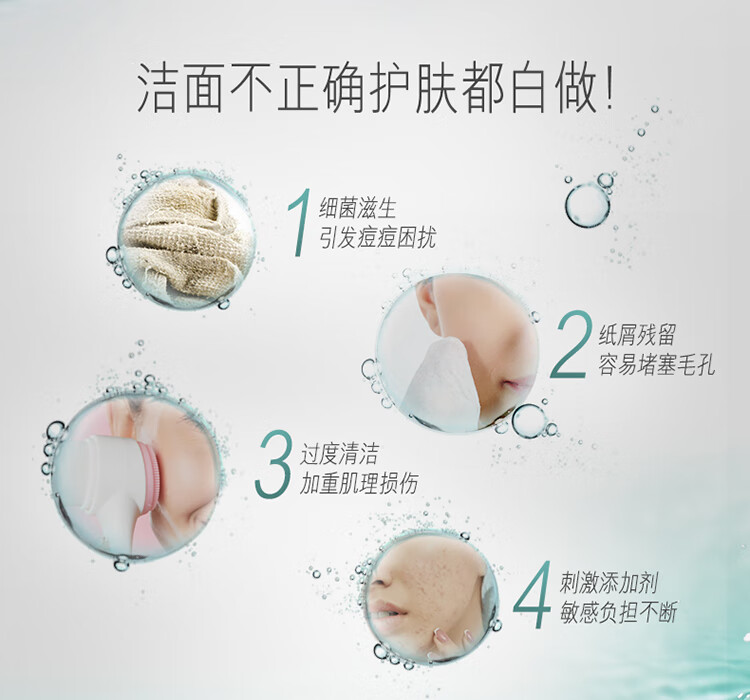 洁面不正确护肤都白做!

1 细菌滋生
引发痘痘困扰

2 纸屑残留
容易堵塞毛孔

3 过度清洁
加重肌理损伤

4 刺激添加剂
敏感负担不断