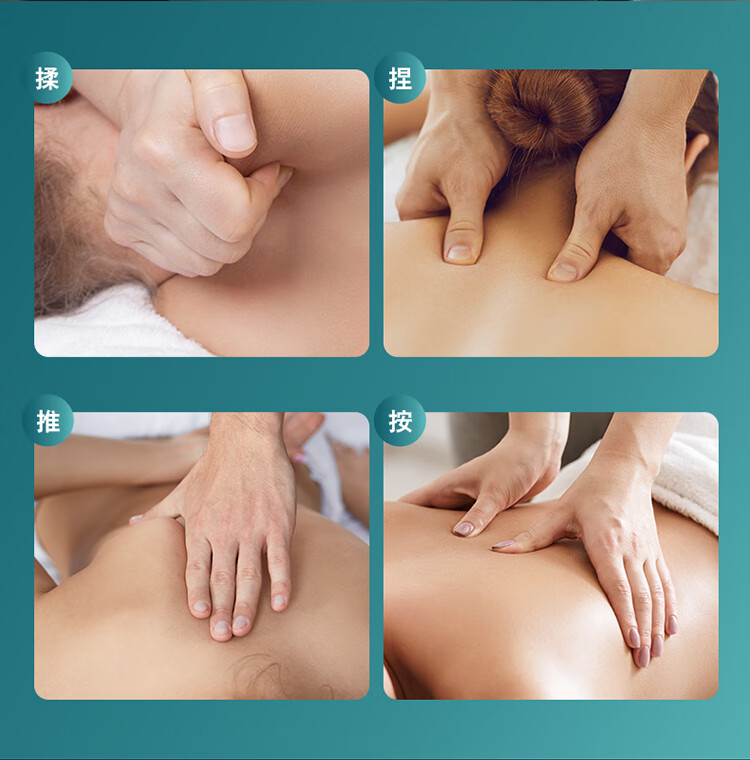 揉

捏

推

按