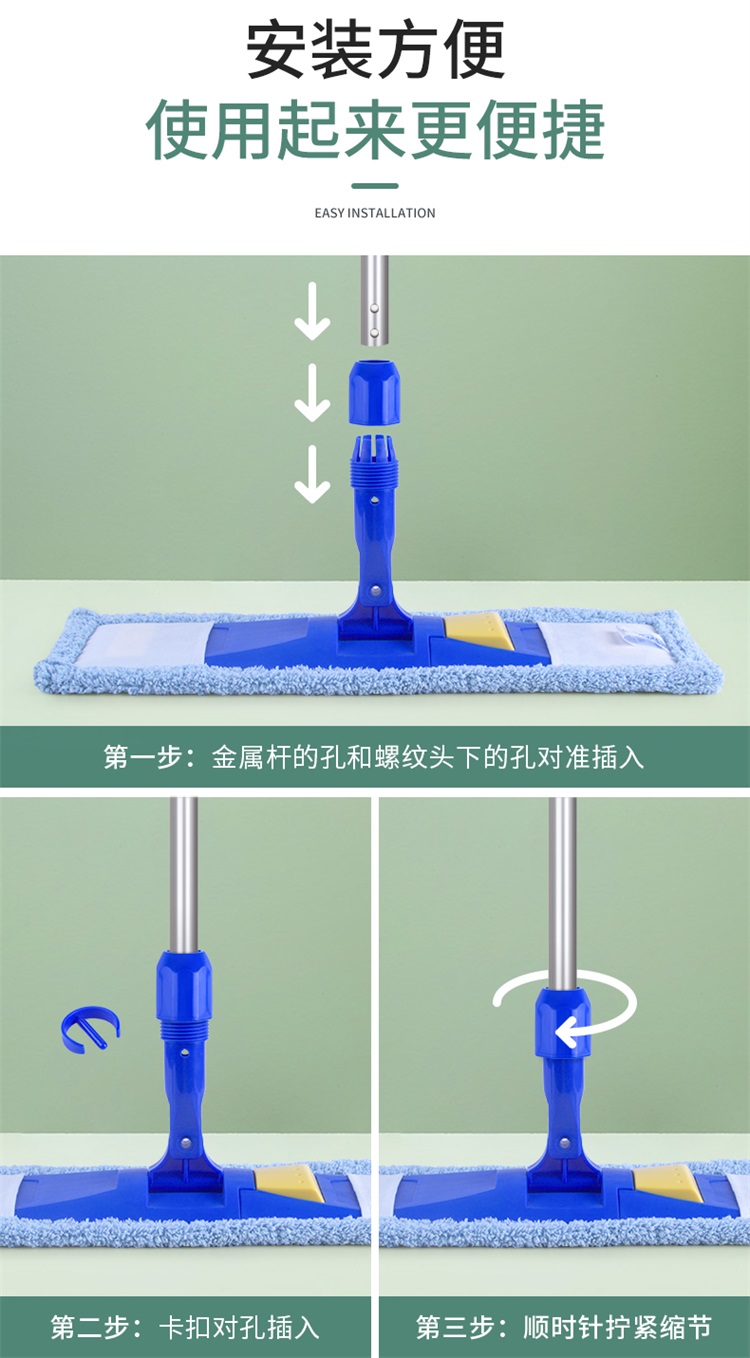 安装方便
使用起来更便捷

EASY INSTALLATION

第一步：金属杆的孔和螺纹头下的孔对准插入

第二步：卡扣对孔插入

第三步：顺时针拧紧缩节