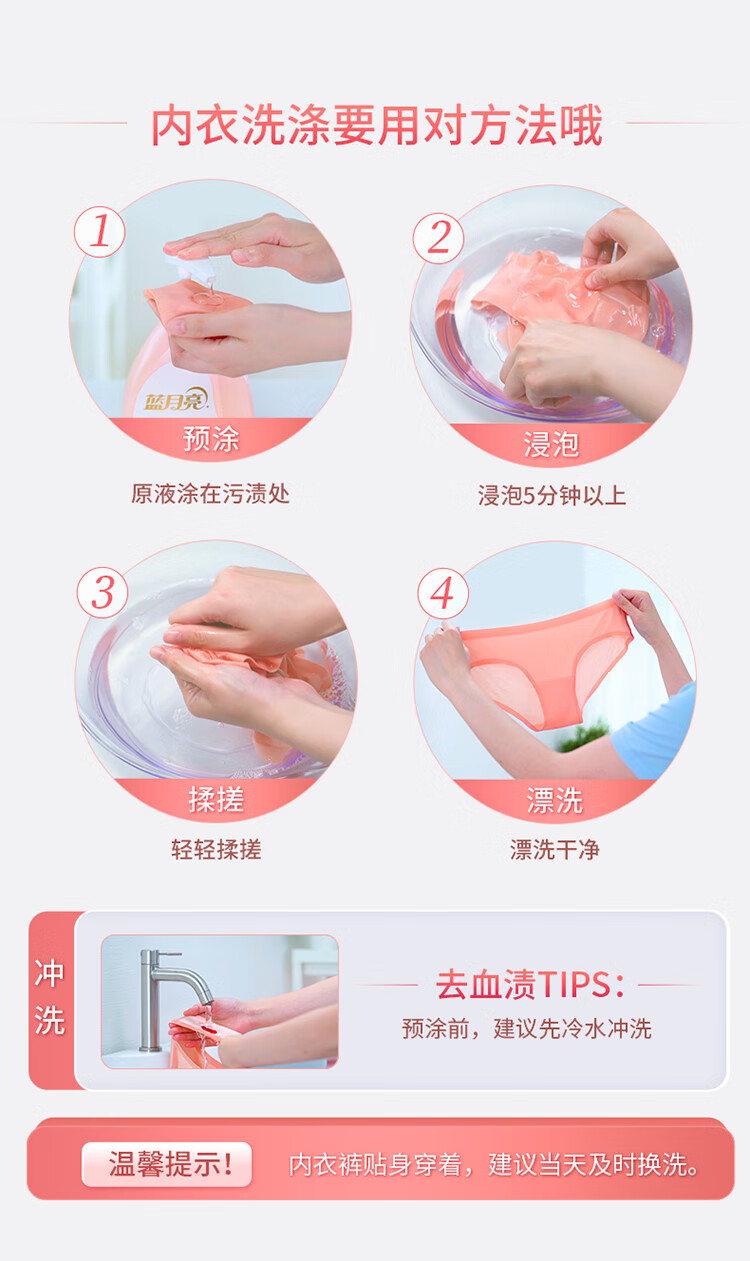 内衣洗涤要用对方法哦

1
蓝月亮
预涂
原液涂在污渍处

2
浸泡
浸泡5分钟以上

3
揉搓
轻轻揉搓

4
漂洗
漂洗干净

冲洗
去血渍TIPS:
预涂前，建议先冷水冲洗

温馨提示！ 内衣裤贴身穿着，建议当天及时换洗。