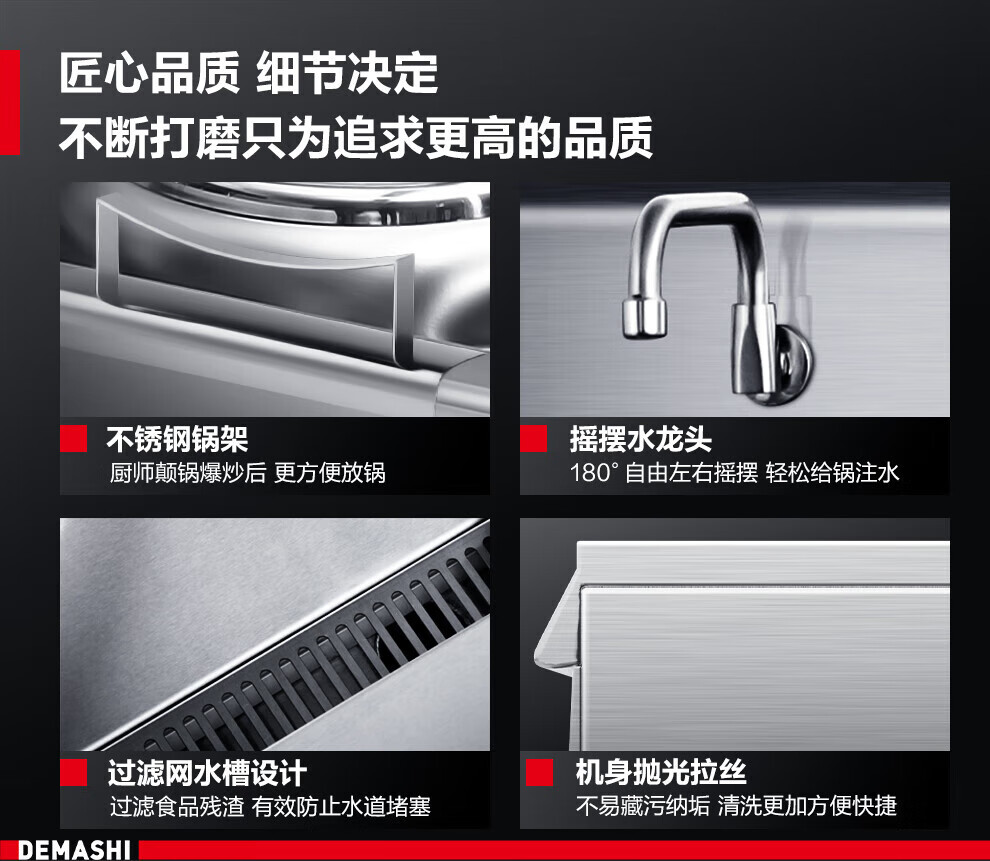 匠心品质 细节决定
不断打磨只为追求更高的品质

不锈钢锅架
厨师颠锅爆炒后 更方便放锅

摇摆水龙头
180° 自由左右摇摆 轻松给锅注水

过滤网水槽设计
过滤食品残渣 有效防止水道堵塞

机身抛光拉丝
不易藏污纳垢 清洗更加方便快捷

DEMASHI