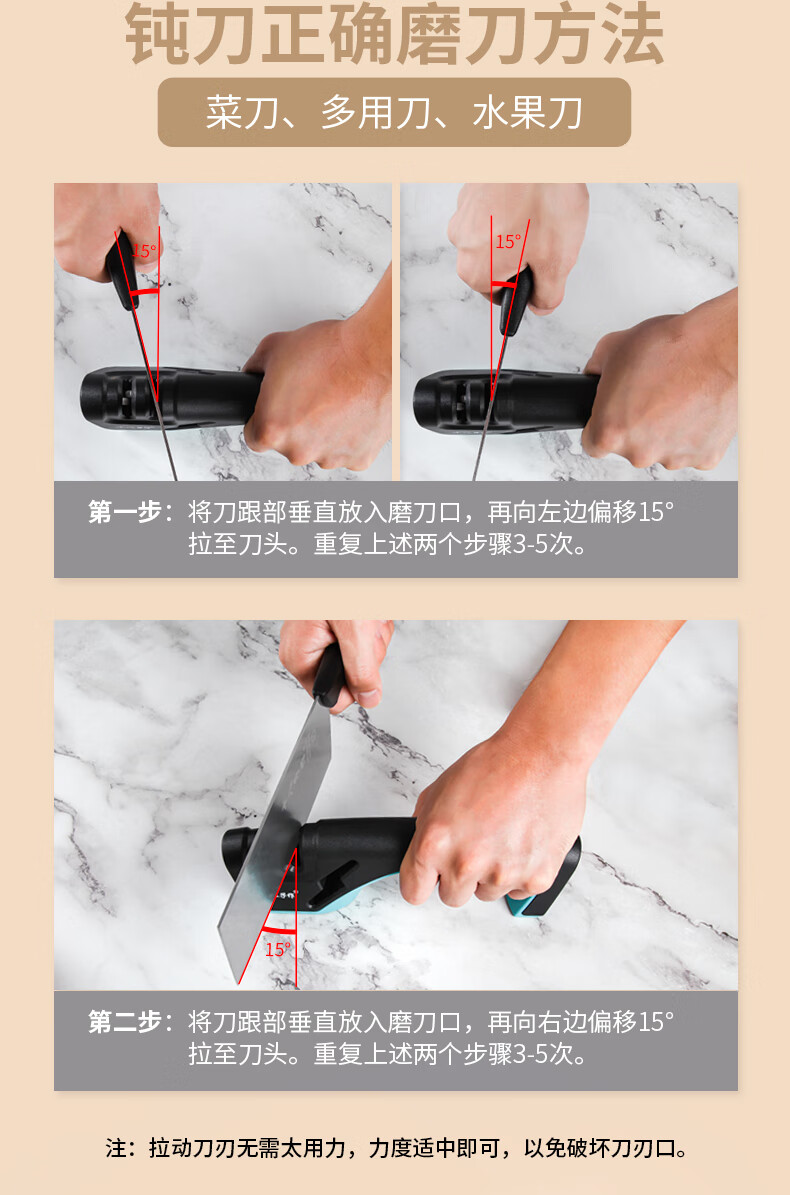 钝刀正确磨刀方法

菜刀、多用刀、水果刀

15°

15°

第一步：将刀跟部垂直放入磨刀口，再向左边偏移15°拉至刀头。重复上述两个步骤3-5次。

15°

第二步：将刀跟部垂直放入磨刀口，再向右边偏移15°拉至刀头。重复上述两个步骤3-5次。

注：拉动刀刃无需太用力，力度适中即可，以免破坏刀刃口。