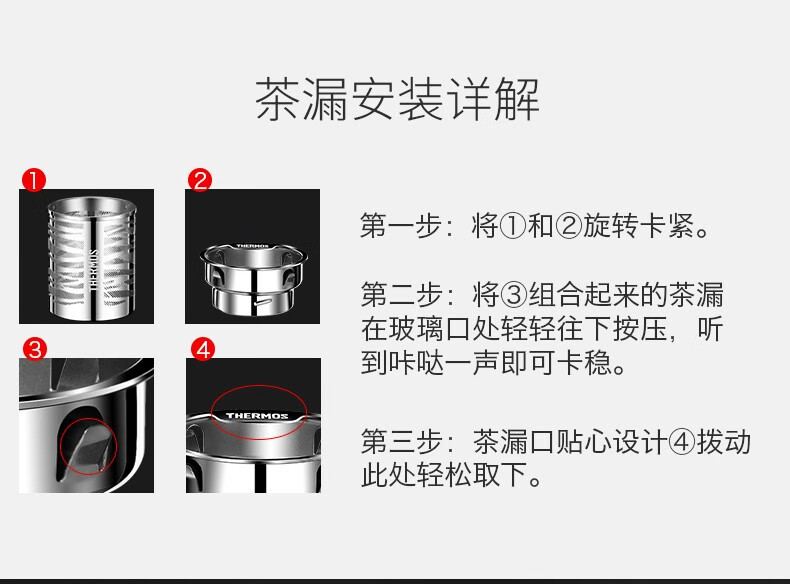 茶漏安装详解

1

THERMOS

2

THERMOS

3

4

THERMOS

第一步：将①和②旋转卡紧。

第二步：将③组合起来的茶漏在玻璃口处轻轻往下按压，听到咔哒一声即可卡稳。

第三步：茶漏口贴心设计④拨动此处轻松取下。