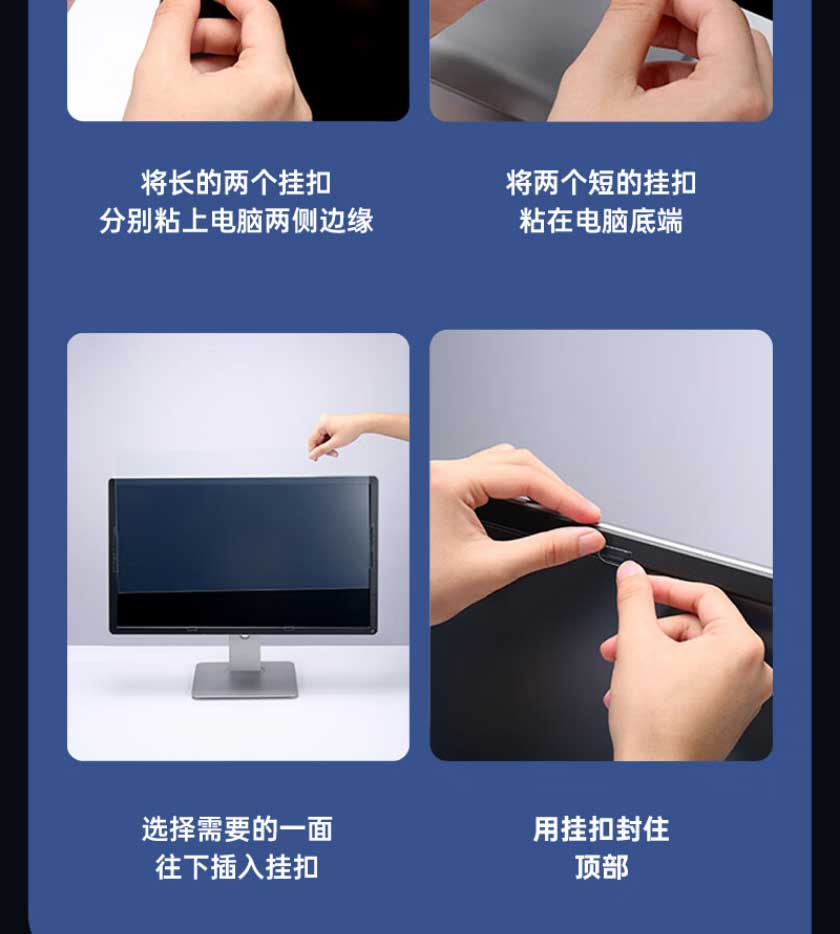 将长的两个挂扣
分别粘上电脑两侧边缘

将两个短的挂扣
粘在电脑底端

选择需要的一面
往下插入挂扣

用挂扣封住
顶部