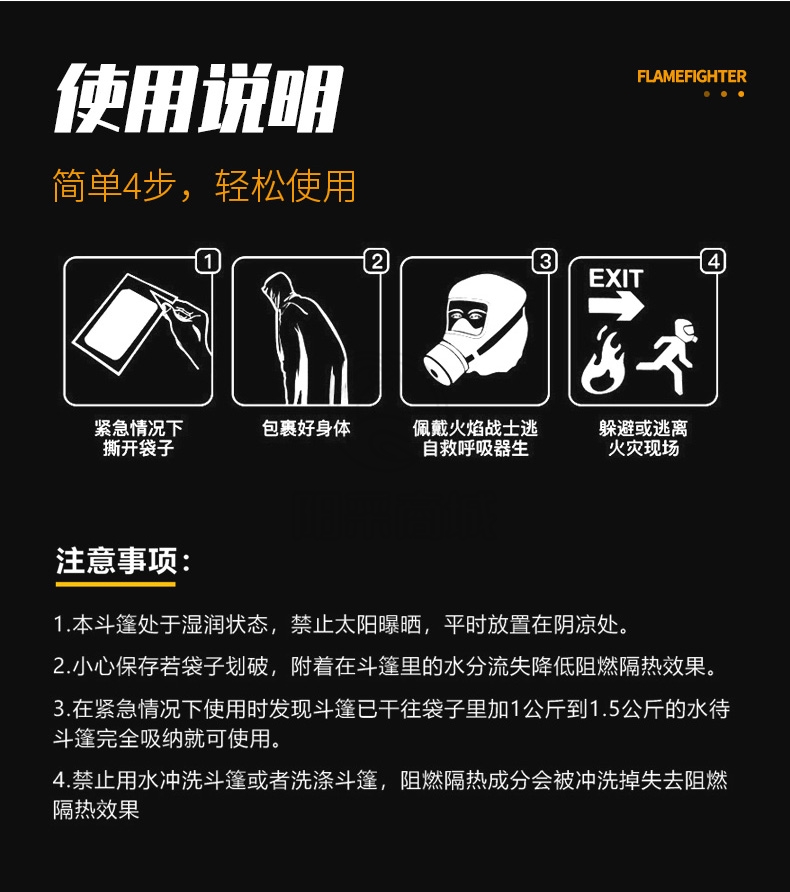 使用说明

FLAMEFIGHTER

简单4步，轻松使用

1
紧急情况下撕开袋子

2
包裹好身体

3
佩戴火焰战士逃自救呼吸器生

4
EXIT
躲避或逃离火灾现场

注意事项：

1.本斗篷处于湿润状态，禁止太阳曝晒，平时放置在阴凉处。

2.小心保存若袋子划破，附着在斗篷里的水分流失降低阻燃隔热效果。

3.在紧急情况下使用时发现斗篷已干往袋子里加1公斤到1.5公斤的水待斗篷完全吸纳就可使用。

4.禁止用水冲洗斗篷或者洗涤斗篷，阻燃隔热成分会被冲洗掉失去阻燃隔热效果