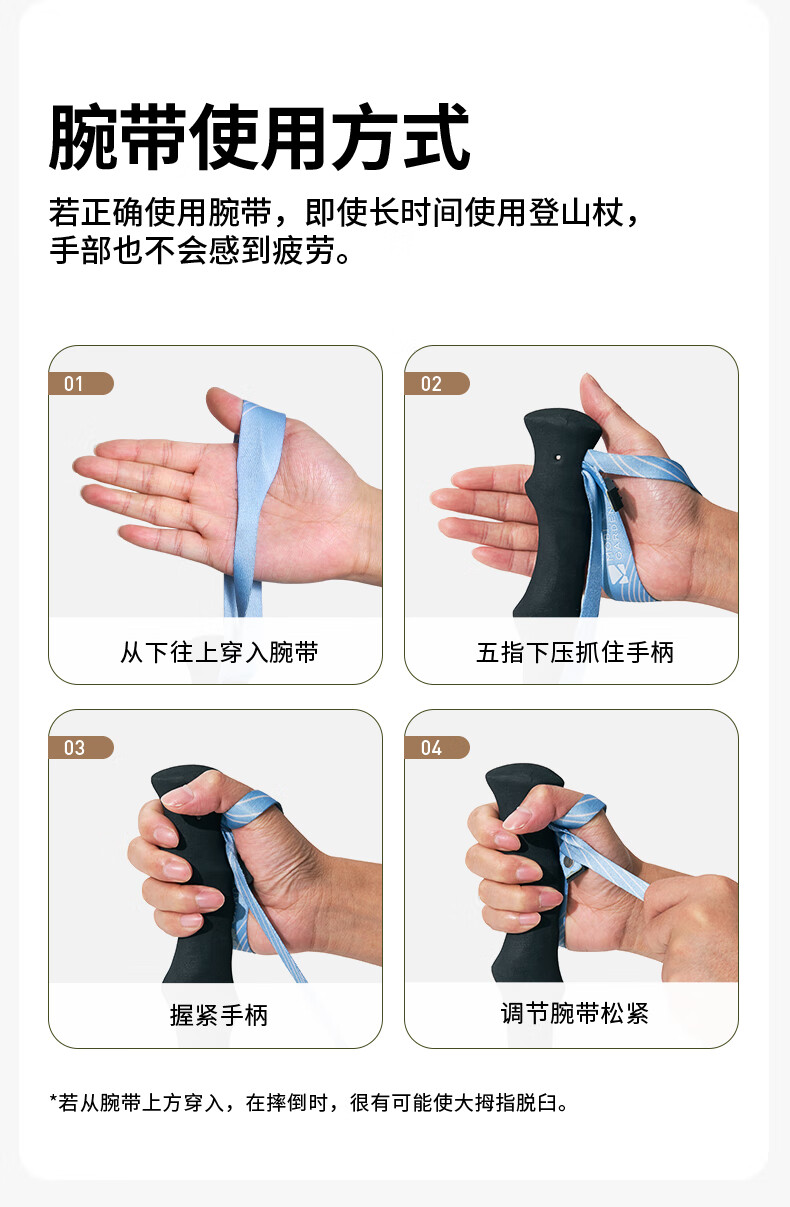 腕带使用方式

若正确使用腕带，即使长时间使用登山杖，手部也不会感到疲劳。

01
从下往上穿入腕带

02
五指下压抓住手柄

03
握紧手柄

04
调节腕带松紧

*若从腕带上方穿入，在摔倒时，很有可能使大拇指脱臼。