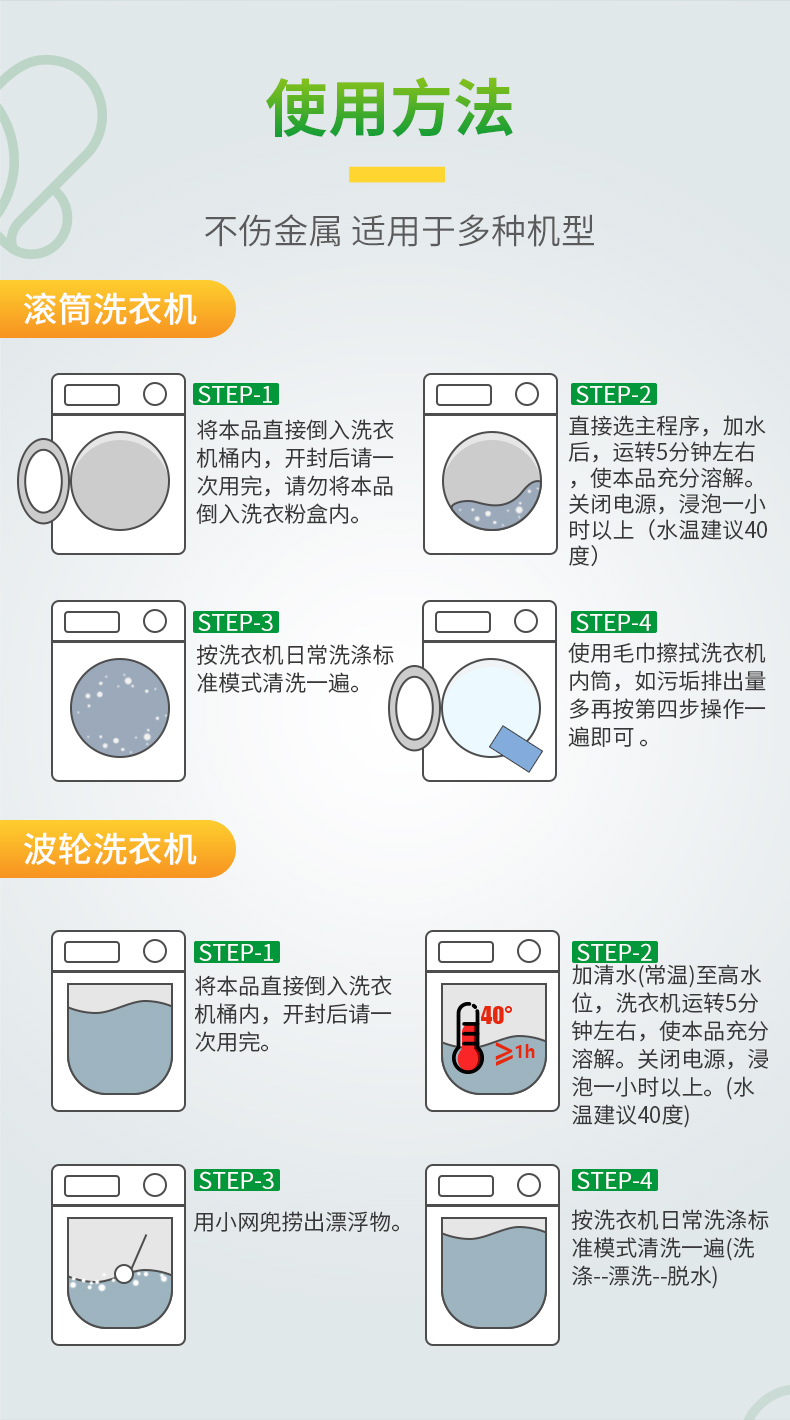 使用方法

不伤金属 适用于多种机型

滚筒洗衣机

STEP-1
将本品直接倒入洗衣机桶内，开封后请一次用完，请勿将本品倒入洗衣粉盒内。

STEP-2
直接选主程序，加水后，运转5分钟左右，使本品充分溶解。关闭电源，浸泡一小时以上（水温建议40度）

STEP-3
按洗衣机日常洗涤标准模式清洗一遍。

STEP-4
使用毛巾擦拭洗衣机内筒，如污垢排出量多再按第四步操作一遍即可 。

波轮洗衣机

STEP-1
将本品直接倒入洗衣机桶内，开封后请一次用完。

STEP-2
40°
≥1h
加清水(常温)至高水位，洗衣机运转5分钟左右，使本品充分溶解。关闭电源，浸泡一小时以上。(水温建议40度)

STEP-3
用小网兜捞出漂浮物。

STEP-4
按洗衣机日常洗涤标准模式清洗一遍(洗涤--漂洗--脱水)