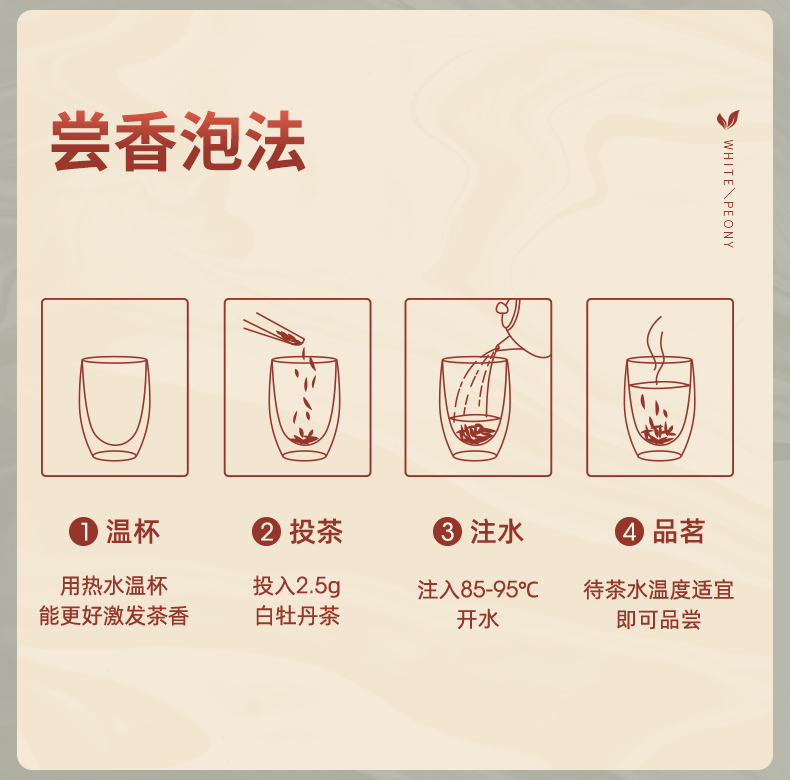 尝香泡法

WHITE／PEONY

❶ 温杯

用热水温杯
能更好激发茶香

❷ 投茶

投入2.5g
白牡丹茶

❸ 注水

注入85-95℃
开水

❹ 品茗

待茶水温度适宜
即可品尝