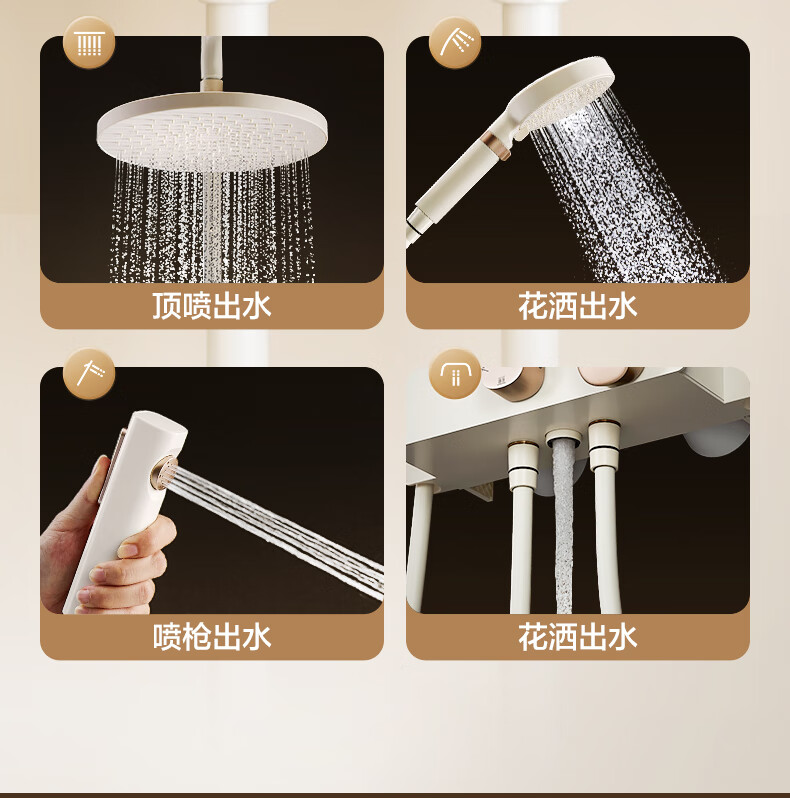 顶喷出水

花洒出水

喷枪出水

花洒出水