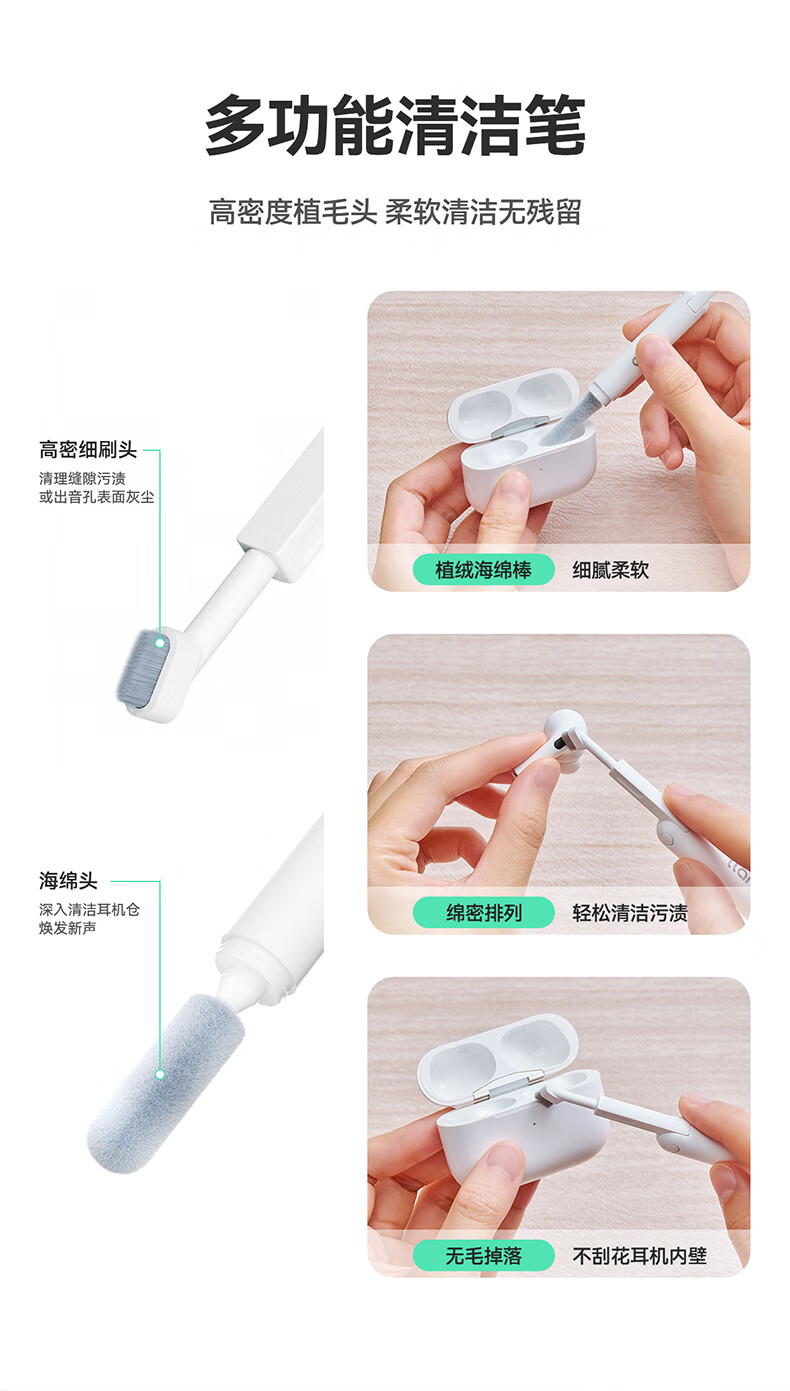 多功能清洁笔

高密度植毛头 柔软清洁无残留

高密细刷头
清理缝隙污渍
或出音孔表面灰尘

海绵头
深入清洁耳机仓
焕发新声

植绒海绵棒 细腻柔软

绵密排列 轻松清洁污渍

无毛掉落 不刮花耳机内壁