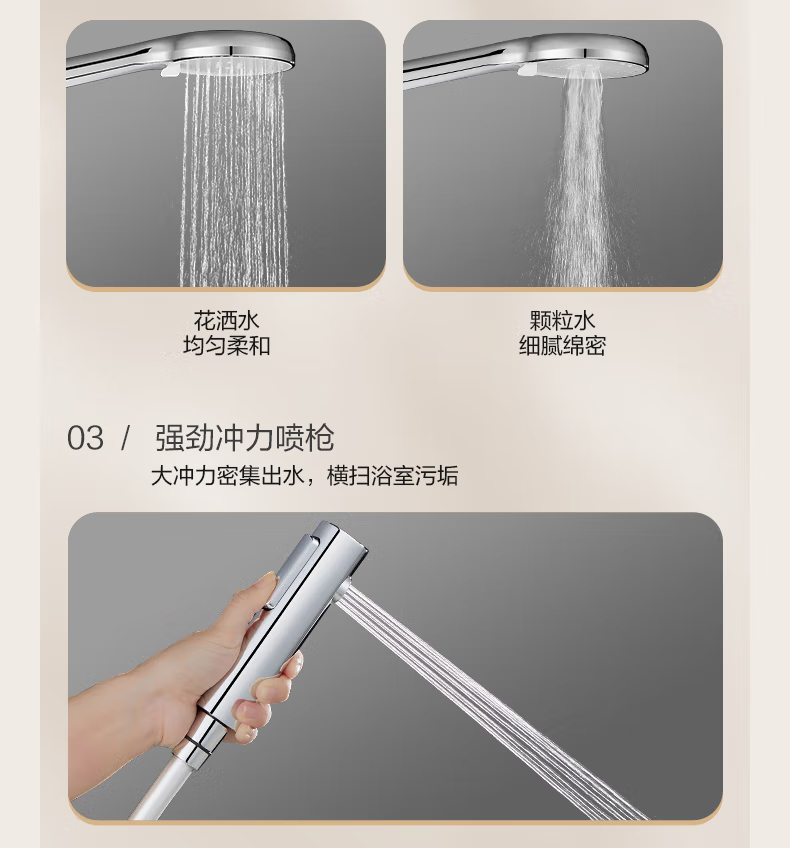 花洒水
均匀柔和

颗粒水
细腻绵密

03 / 强劲冲力喷枪
大冲力密集出水，横扫浴室污垢