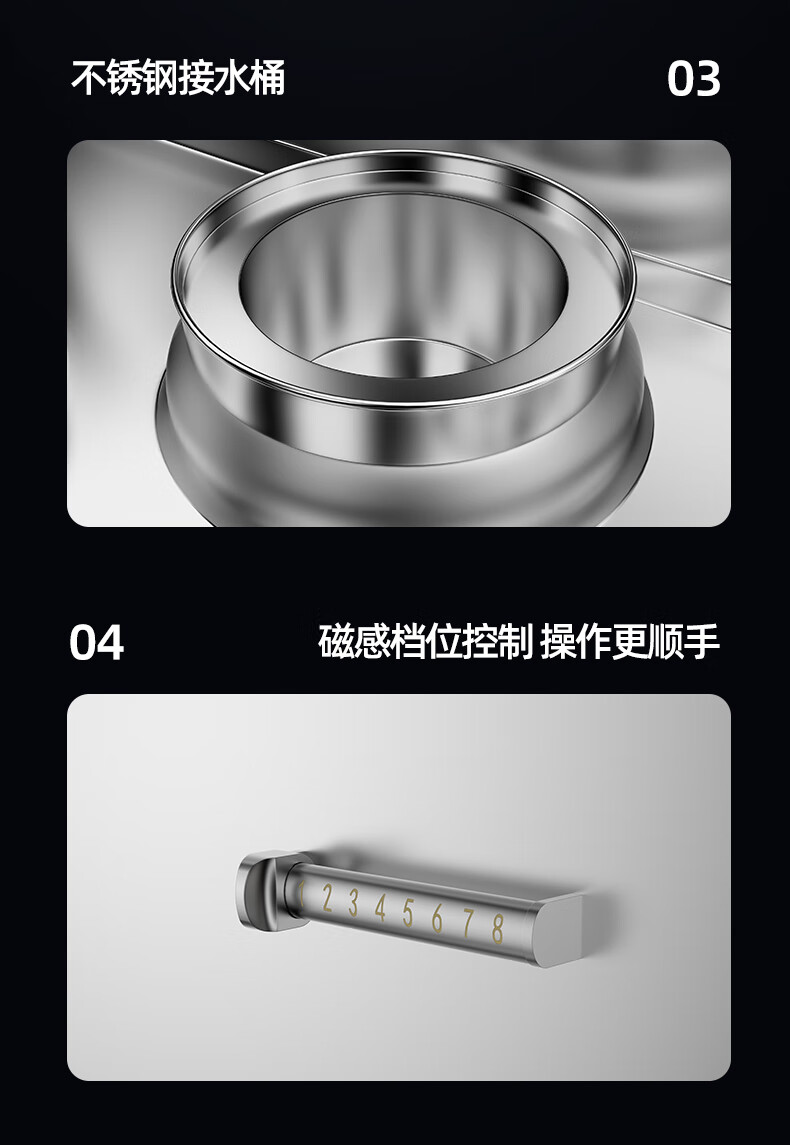 不锈钢接水桶

03

04

磁感档位控制 操作更顺手

1 2 3 4 5 6 7 8