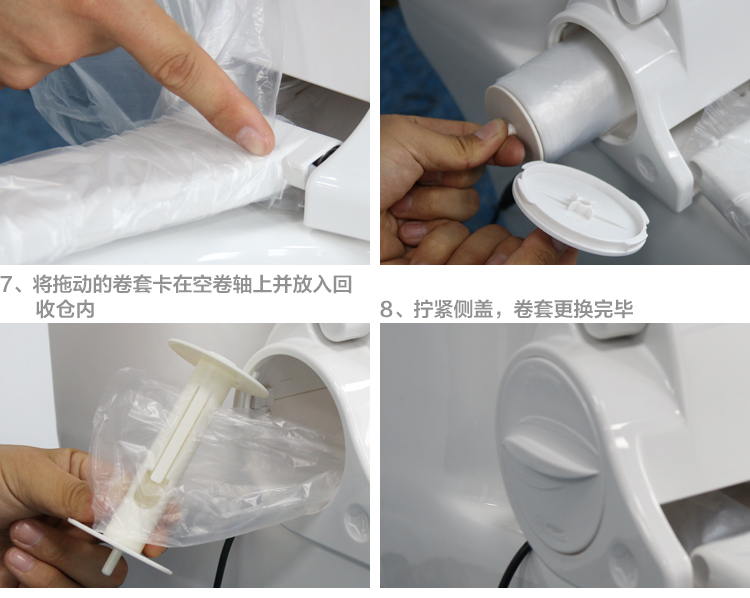 7、将拖动的卷套卡在空卷轴上并放入回收仓内

8、拧紧侧盖，卷套更换完毕