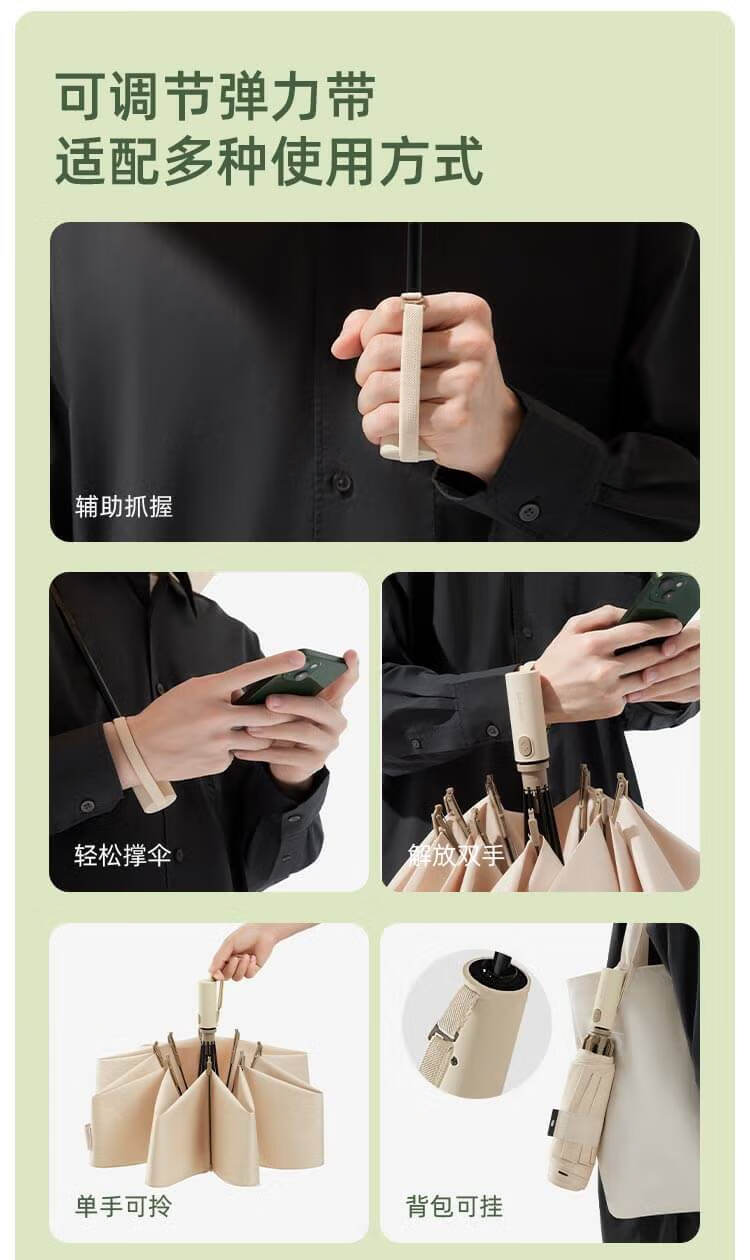 可调节弹力带
适配多种使用方式

辅助抓握

轻松撑伞

解放双手

单手可拎

背包可挂