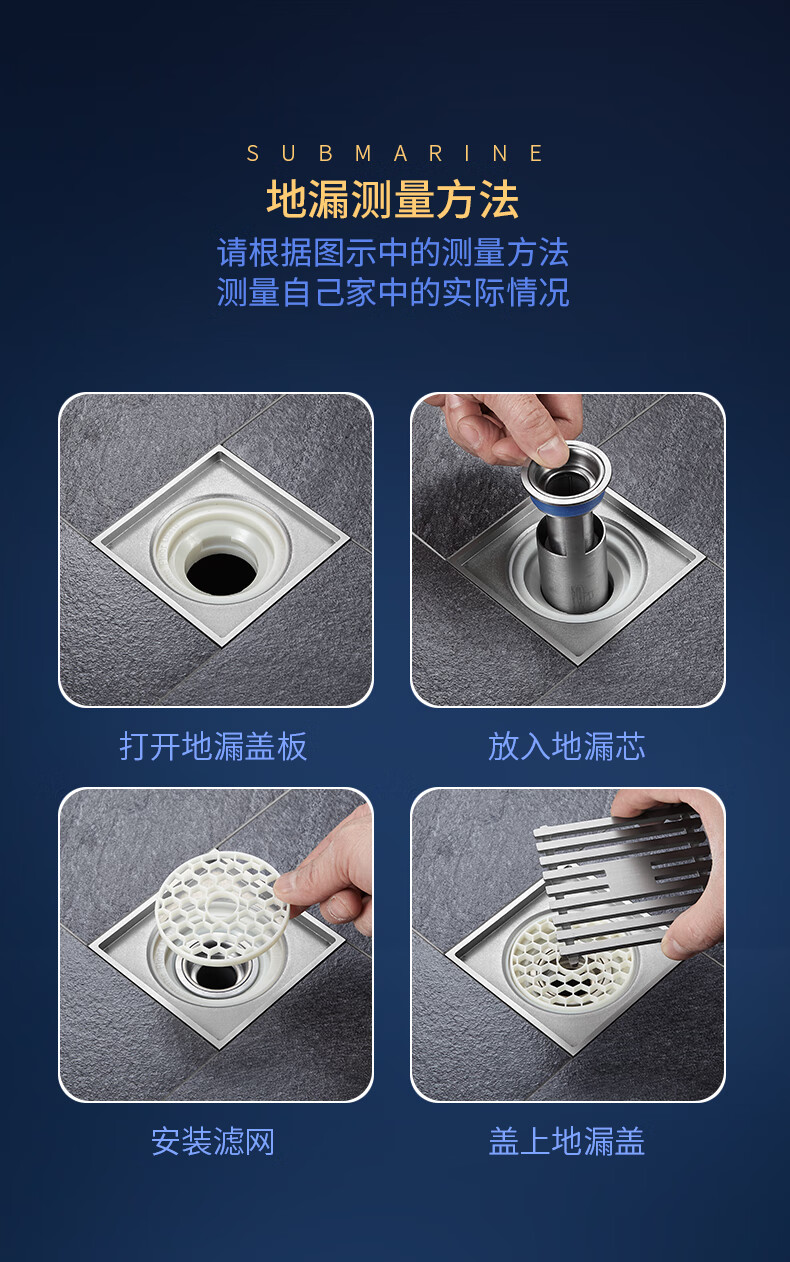 SUBMARINE

地漏测量方法

请根据图示中的测量方法
测量自己家中的实际情况

打开地漏盖板

放入地漏芯

安装滤网

盖上地漏盖