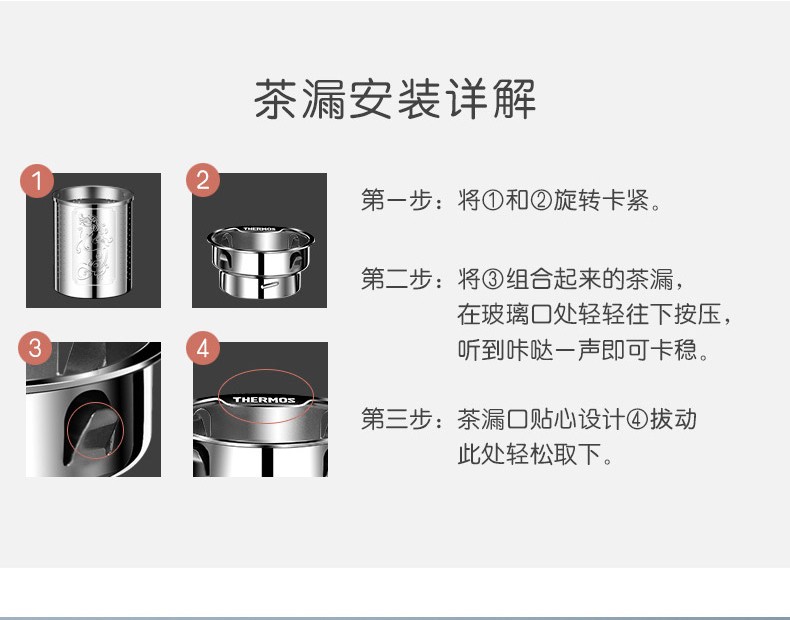 茶漏安装详解

1

2

THERMOS

3

4

THERMOS

第一步：将①和②旋转卡紧。

第二步：将③组合起来的茶漏，在玻璃口处轻轻往下按压，听到咔哒一声即可卡稳。

第三步：茶漏口贴心设计④拔动此处轻松取下。